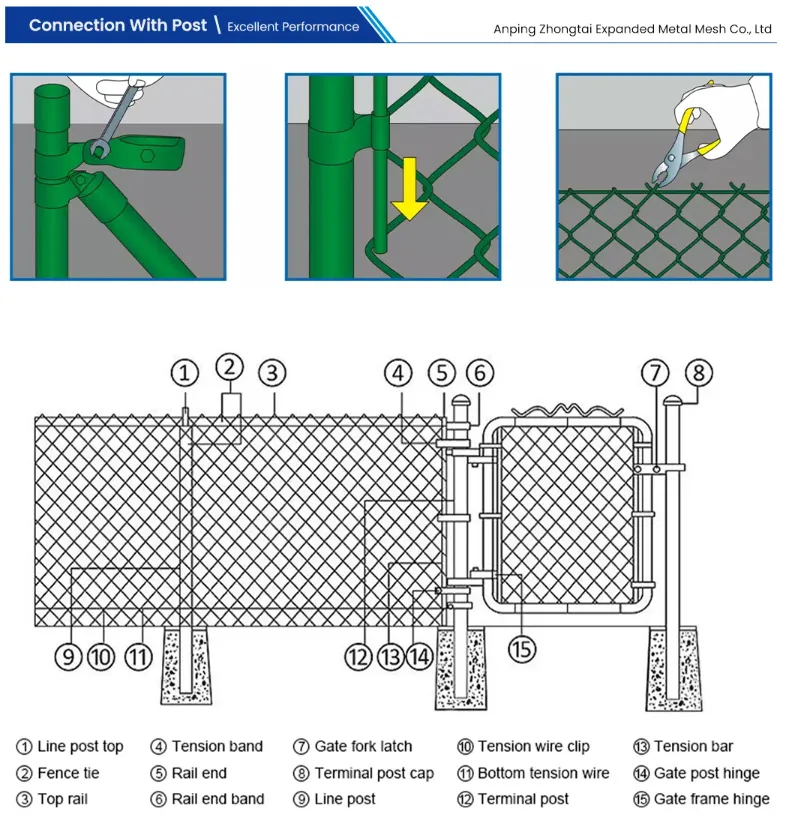 Connection With Post \ Excellent Performance

Anping Zhongtai Expanded Metal Mesh Co., Ltd

①
②
③
④
⑤
⑥
⑦
⑧
⑨
⑩
⑪
⑫
⑬
⑭
⑮

① Line post top
② Fence tie
③ Top rail
④ Tension band
⑤ Rail end
⑥ Rail end band
⑦ Gate fork latch
⑧ Terminal post cap
⑨ Line post
⑩ Tension wire clip
⑪ Bottom tension wire
⑫ Terminal post
⑬ Tension bar
⑭ Gate post hinge
⑮ Gate frame hinge