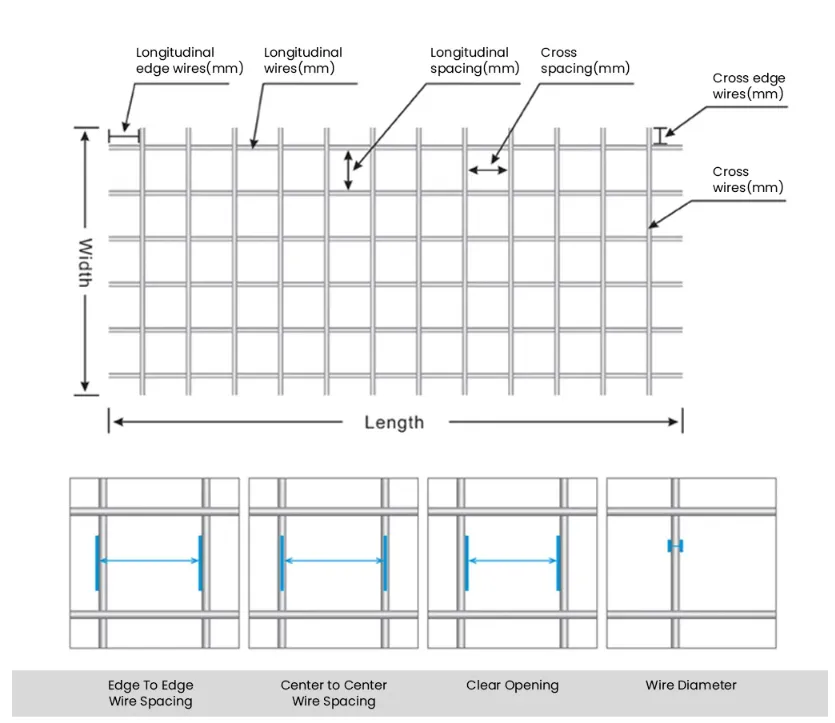 Longitudinal edge wires(mm)

Longitudinal wires(mm)

Longitudinal spacing(mm)

Cross spacing(mm)

Cross edge wires(mm)

Cross wires(mm)

Width

Length

Edge To Edge Wire Spacing

Center to Center Wire Spacing

Clear Opening

Wire Diameter