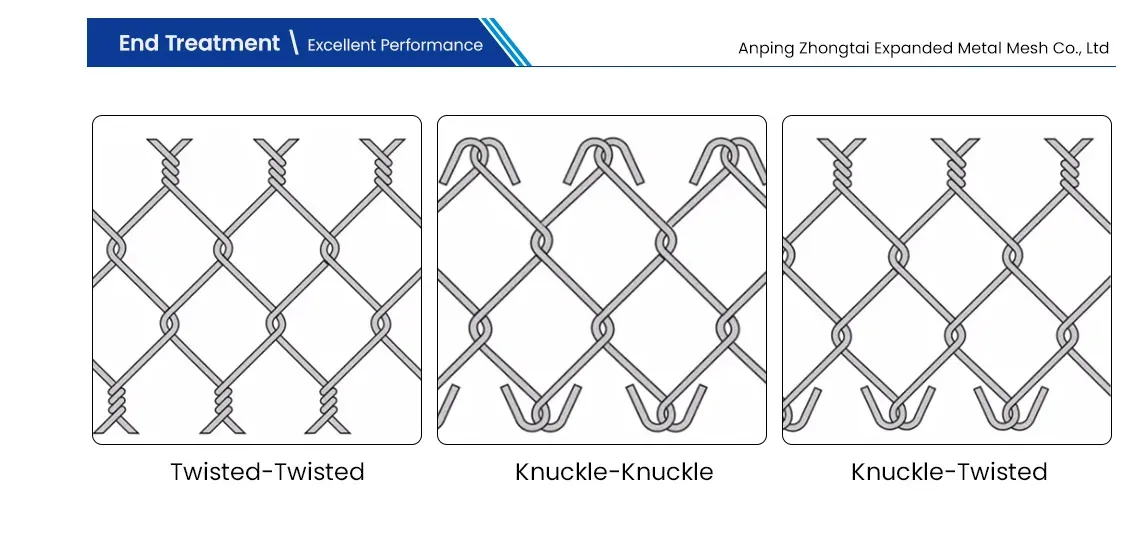 End Treatment \ Excellent Performance

Anping Zhongtai Expanded Metal Mesh Co., Ltd

Twisted-Twisted

Knuckle-Knuckle

Knuckle-Twisted