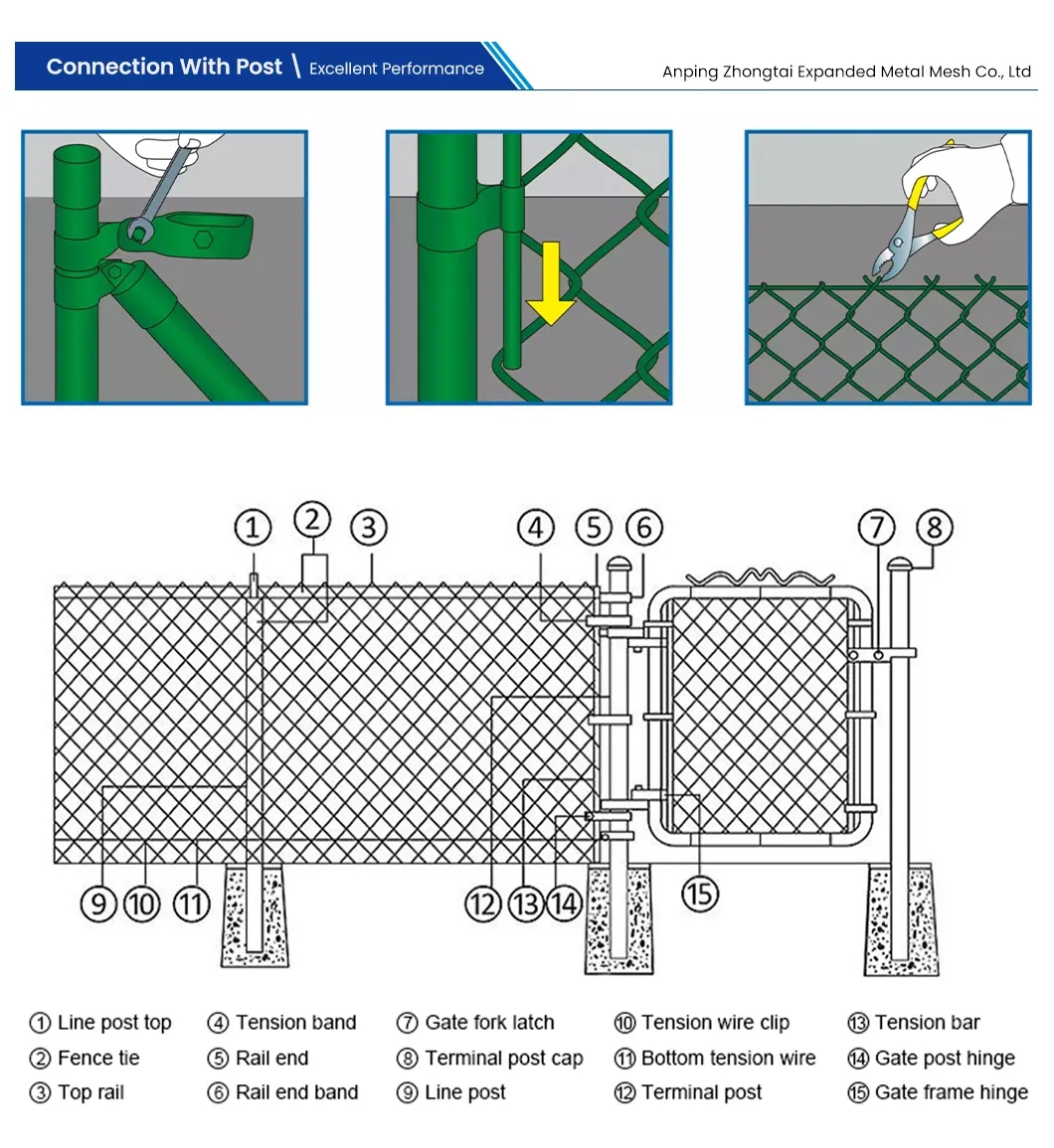 Connection With Post \ Excellent Performance

Anping Zhongtai Expanded Metal Mesh Co., Ltd

① ② ③ ④ ⑤ ⑥ ⑦ ⑧

⑨ ⑩ ⑪ ⑫ ⑬ ⑭ ⑮

① Line post top
② Fence tie
③ Top rail
④ Tension band
⑤ Rail end
⑥ Rail end band
⑦ Gate fork latch
⑧ Terminal post cap
⑨ Line post
⑩ Tension wire clip
⑪ Bottom tension wire
⑫ Terminal post
⑬ Tension bar
⑭ Gate post hinge
⑮ Gate frame hinge