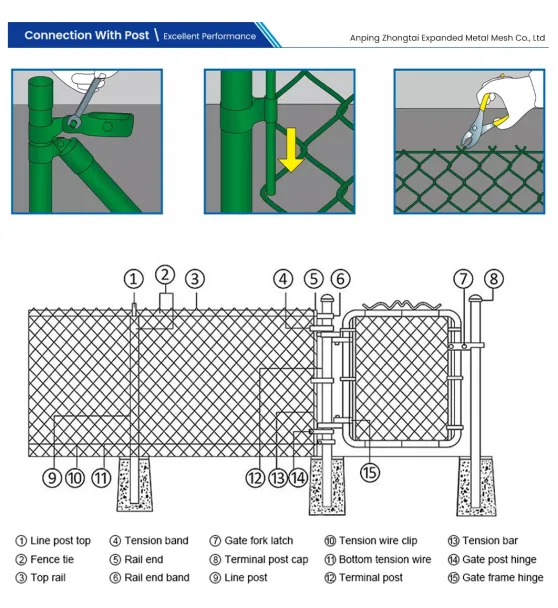 Connection With Post \ Excellent Performance

Anping Zhongtai Expanded Metal Mesh Co., Ltd

① ② ③ ④ ⑤ ⑥ ⑦ ⑧

⑨ ⑩ ⑪ ⑫ ⑬ ⑭ ⑮

① Line post top
② Fence tie
③ Top rail
④ Tension band
⑤ Rail end
⑥ Rail end band
⑦ Gate fork latch
⑧ Terminal post cap
⑨ Line post
⑩ Tension wire clip
⑪ Bottom tension wire
⑫ Terminal post
⑬ Tension bar
⑭ Gate post hinge
⑮ Gate frame hinge