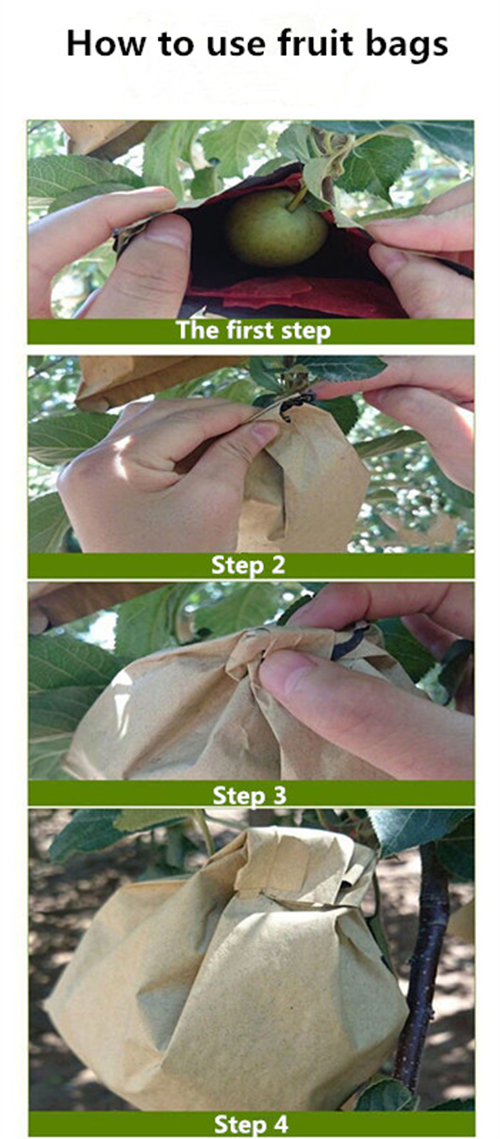 How to use fruit bags

The first step

Step 2

Step 3

Step 4