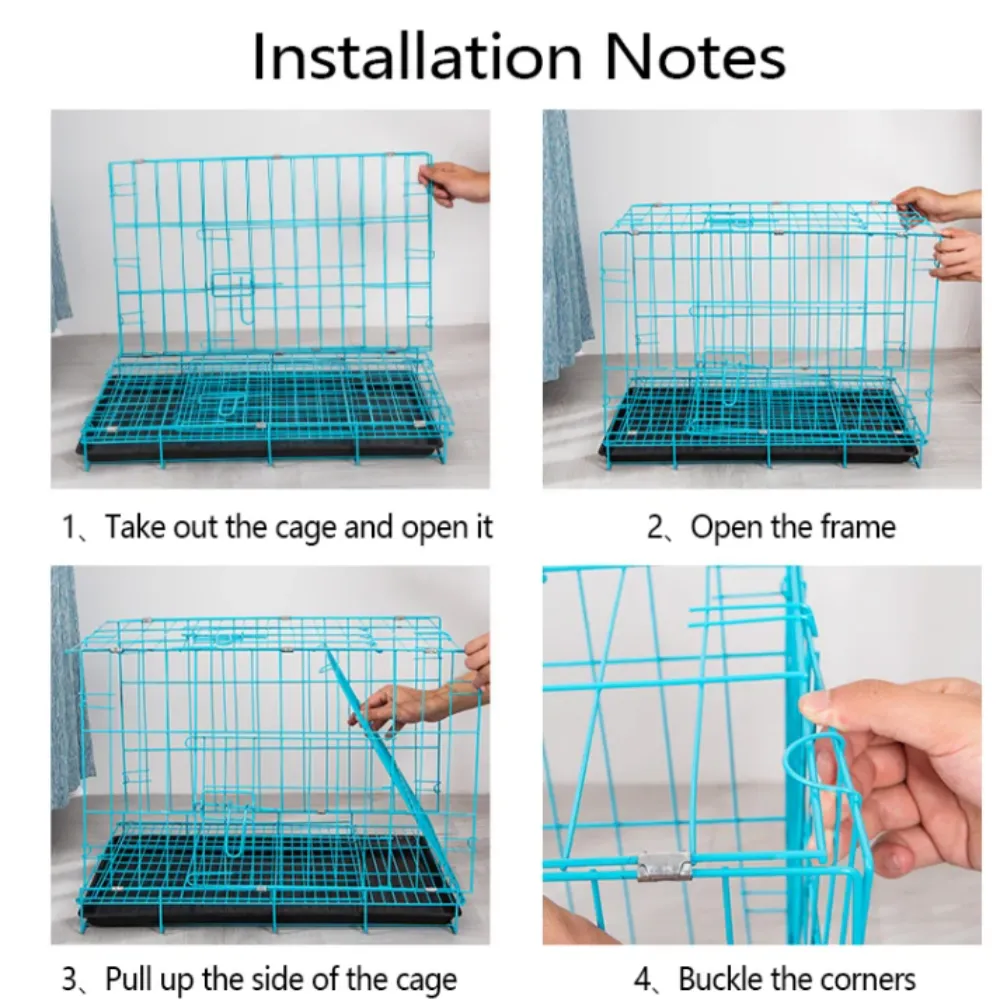 Installation Notes

1、Take out the cage and open it

2、Open the frame

3、Pull up the side of the cage

4、Buckle the corners