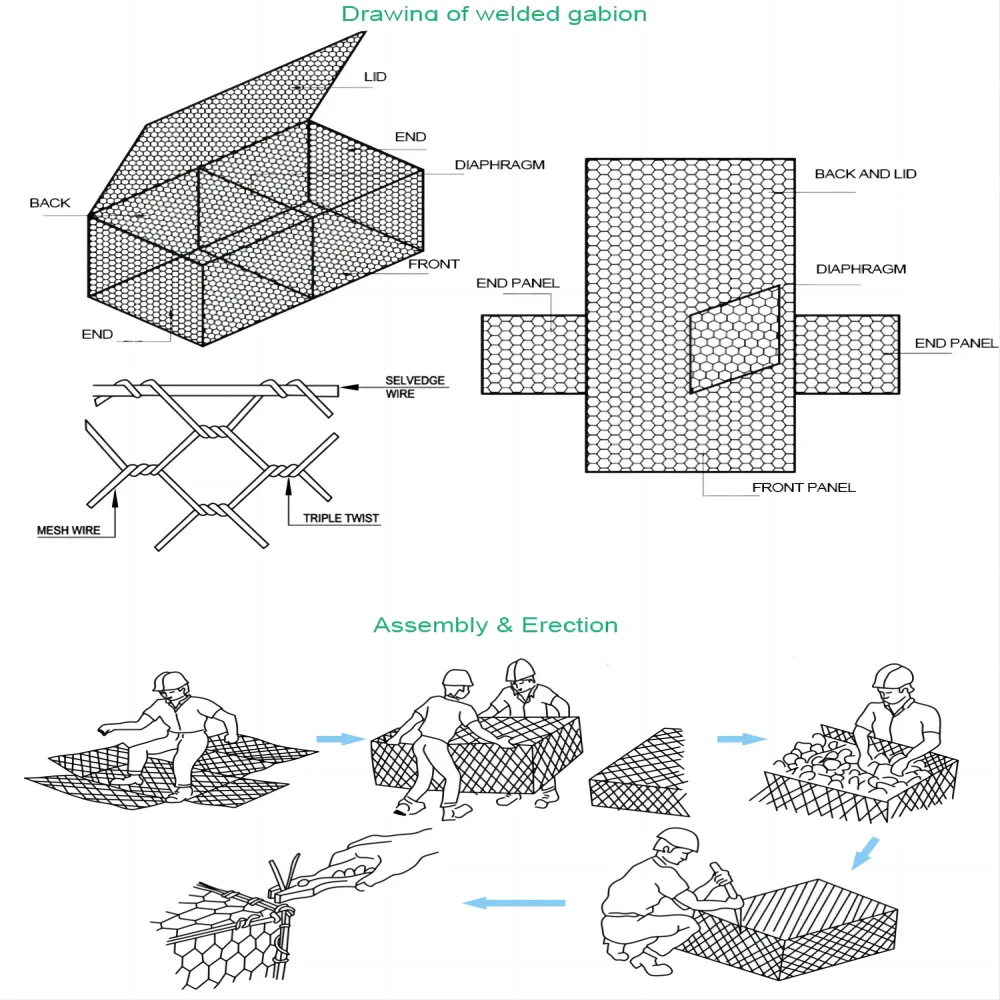 Drawing of welded gabion

LID

END

DIAPHRAGM

BACK

FRONT

END

SELVEDGE WIRE

MESH WIRE

TRIPLE TWIST

BACK AND LID

DIAPHRAGM

END PANEL

END PANEL

FRONT PANEL

Assembly & Erection