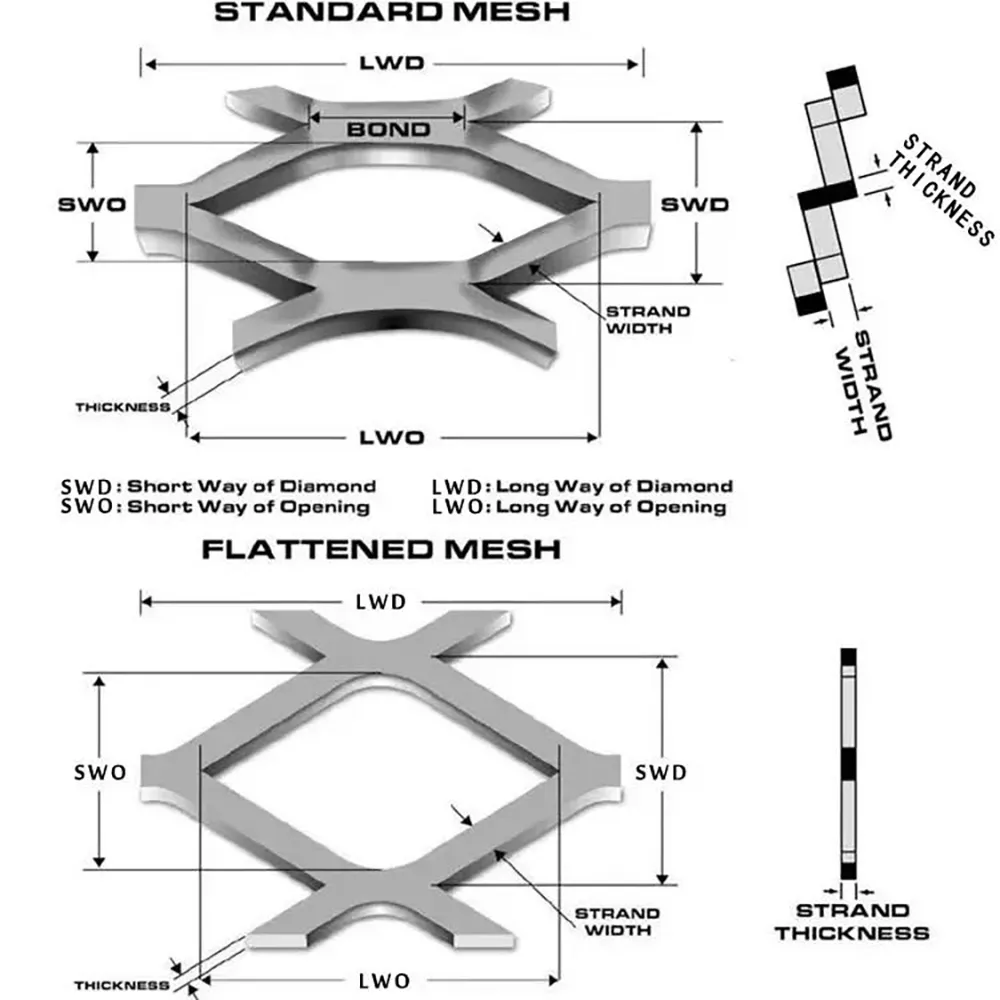 STANDARD MESH

LWD

BOND

SWO

SWD

STRAND WIDTH

THICKNESS

LWO

STRAND THICKNESS

STRAND WIDTH

SWD : Short Way of Diamond
SWO : Short Way of Opening
LWD : Long Way of Diamond
LWO : Long Way of Opening

FLATTENED MESH

LWD

SWO

SWD

STRAND WIDTH

THICKNESS

LWO

STRAND THICKNESS