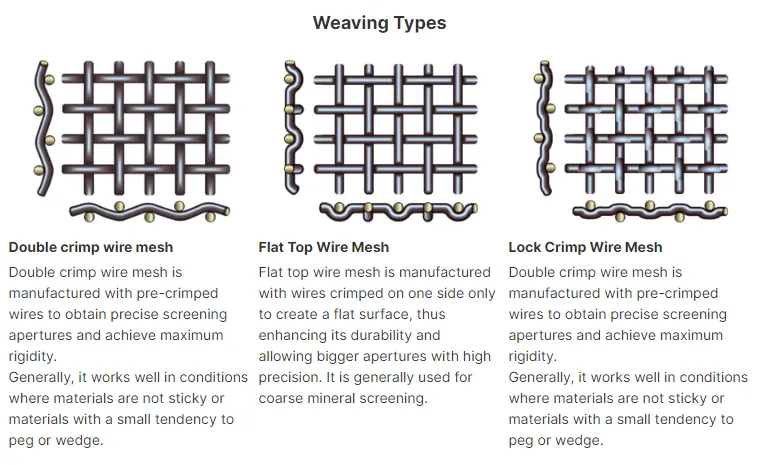 Weaving Types

Double crimp wire mesh

Double crimp wire mesh is manufactured with pre-crimped wires to obtain precise screening apertures and achieve maximum rigidity.
Generally, it works well in conditions where materials are not sticky or materials with a small tendency to peg or wedge.

Flat Top Wire Mesh

Flat top wire mesh is manufactured with wires crimped on one side only to create a flat surface, thus enhancing its durability and allowing bigger apertures with high precision. It is generally used for coarse mineral screening.

Lock Crimp Wire Mesh

Double crimp wire mesh is manufactured with pre-crimped wires to obtain precise screening apertures and achieve maximum rigidity.
Generally, it works well in conditions where materials are not sticky or materials with a small tendency to peg or wedge.