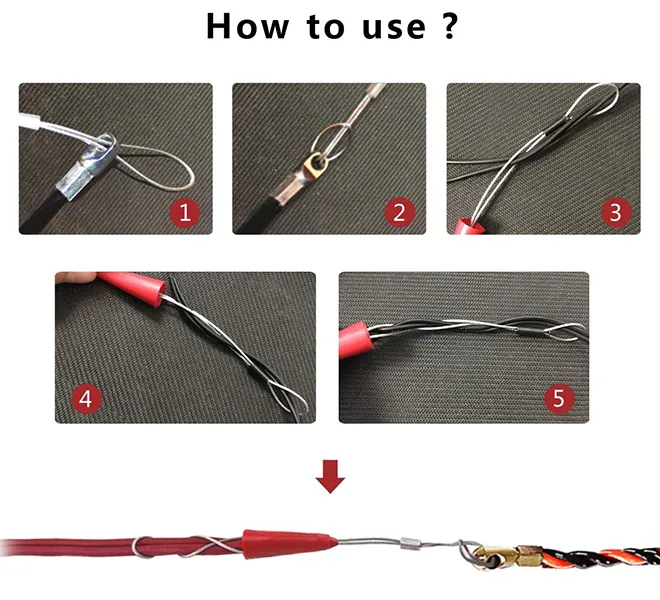 How to use ?

1

2

3

4

5