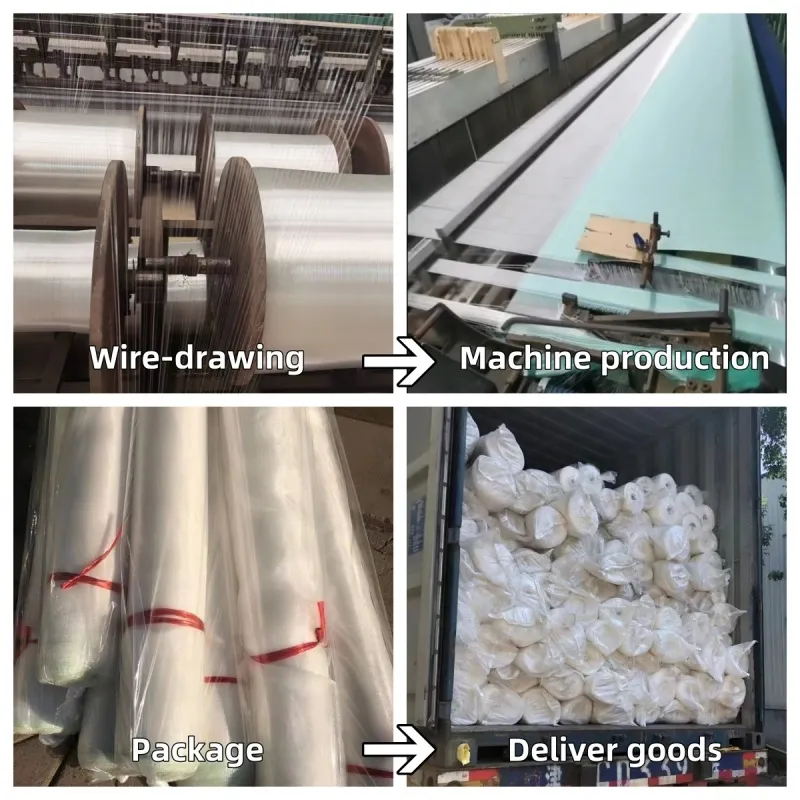 Wire-drawing

Machine production

Package

Deliver goods