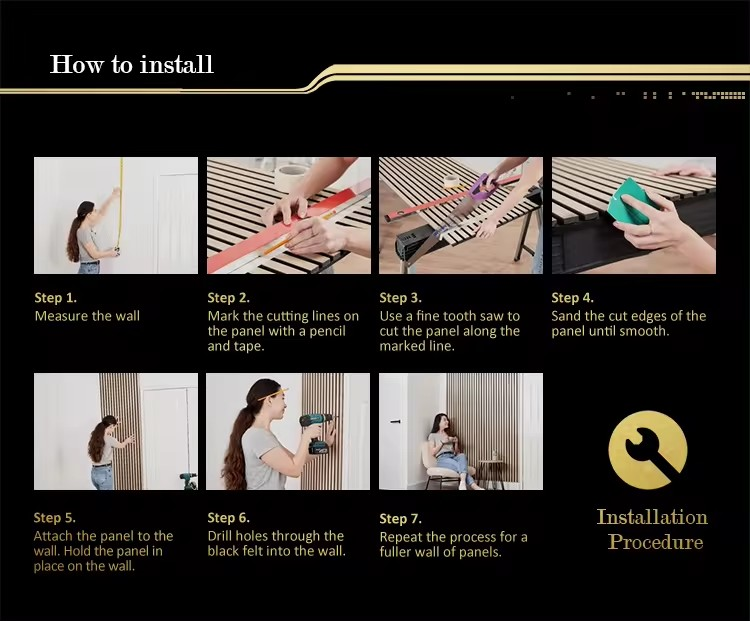 How to install

Step 1.
Measure the wall

Step 2.
Mark the cutting lines on the panel with a pencil and tape.

Step 3.
Use a fine tooth saw to cut the panel along the marked line.

Step 4.
Sand the cut edges of the panel until smooth.

Step 5.
Attach the panel to the wall. Hold the panel in place on the wall.

Step 6.
Drill holes through the black felt into the wall.

Step 7.
Repeat the process for a fuller wall of panels.

Installation Procedure