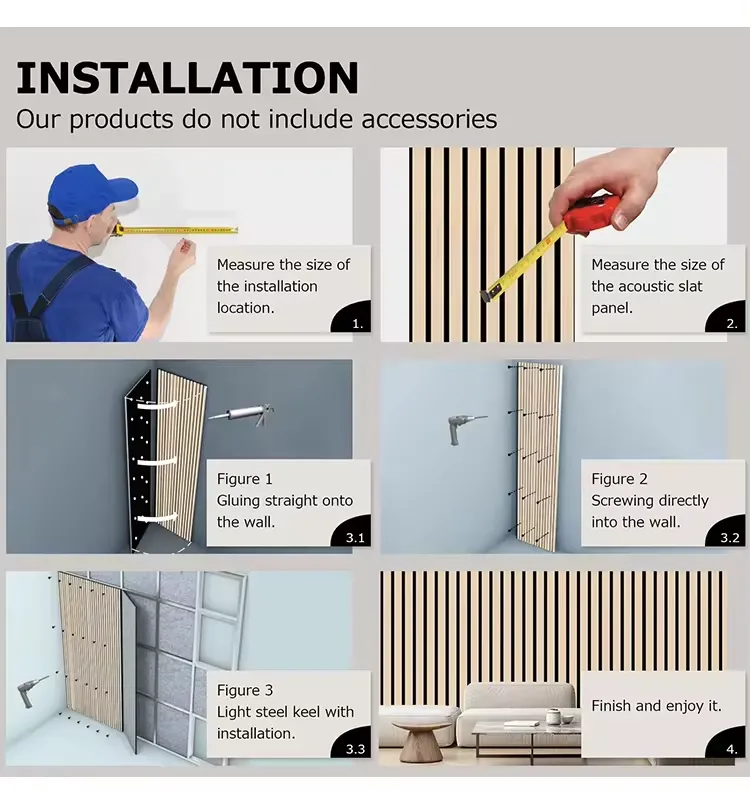 INSTALLATION
Our products do not include accessories

Measure the size of the installation location.
1.

Measure the size of the acoustic slat panel.
2.

Figure 1
Gluing straight onto the wall.
3.1

Figure 2
Screwing directly into the wall.
3.2

Figure 3
Light steel keel with installation.
3.3

Finish and enjoy it.
4.