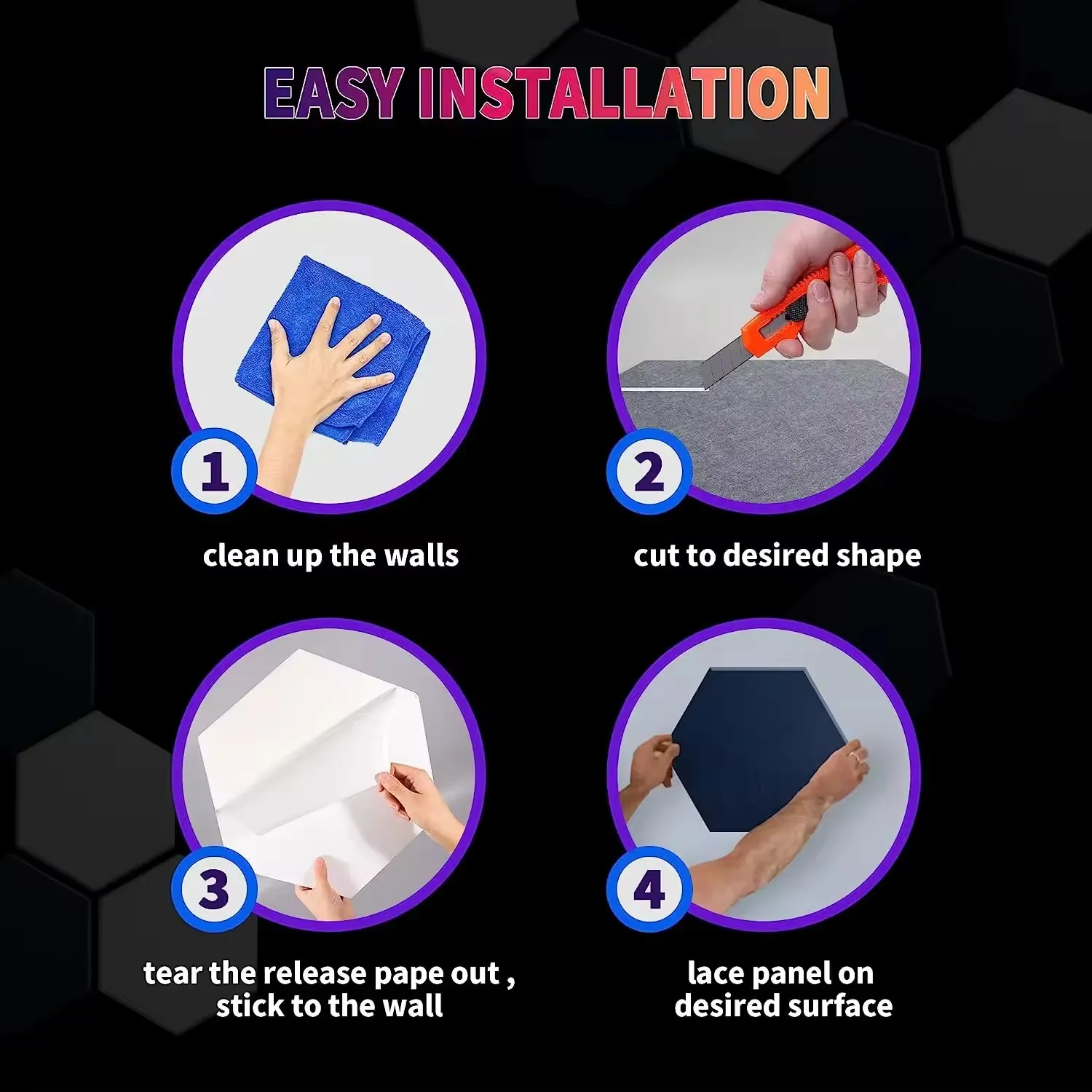 EASY INSTALLATION

1

clean up the walls

2

cut to desired shape

3

tear the release pape out , stick to the wall

4

lace panel on desired surface