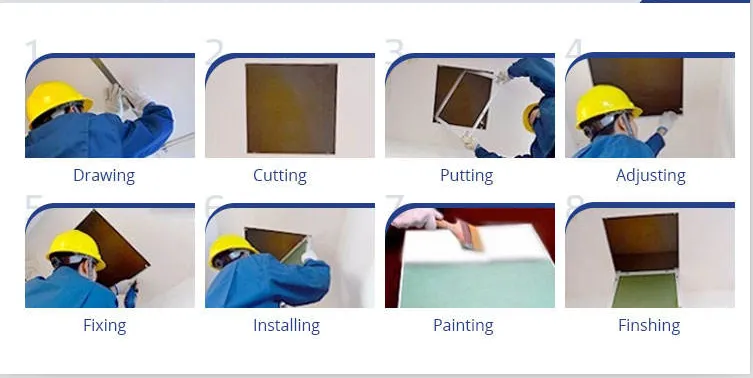 1
Drawing

2
Cutting

3
Putting

4
Adjusting

5
Fixing

6
Installing

7
Painting

8
Finshing