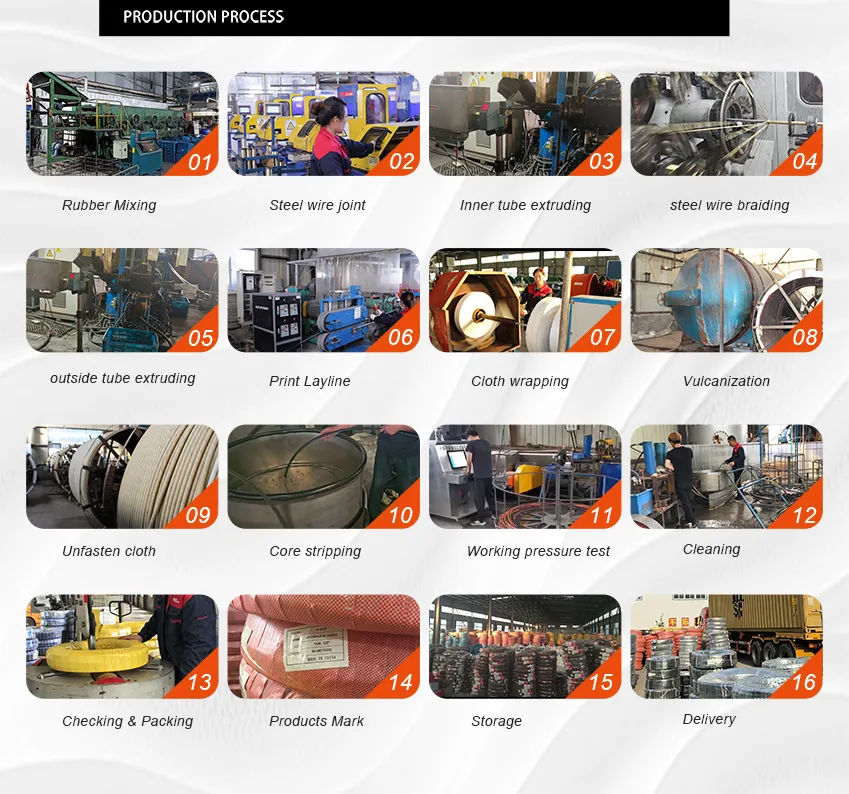 PRODUCTION PROCESS

01
Rubber Mixing

02
Steel wire joint

03
Inner tube extruding

04
steel wire braiding

05
outside tube extruding

06
Print Layline

07
Cloth wrapping

08
Vulcanization

09
Unfasten cloth

10
Core stripping

11
Working pressure test

12
Cleaning

13
Checking & Packing

14
Products Mark

15
Storage

16
Delivery