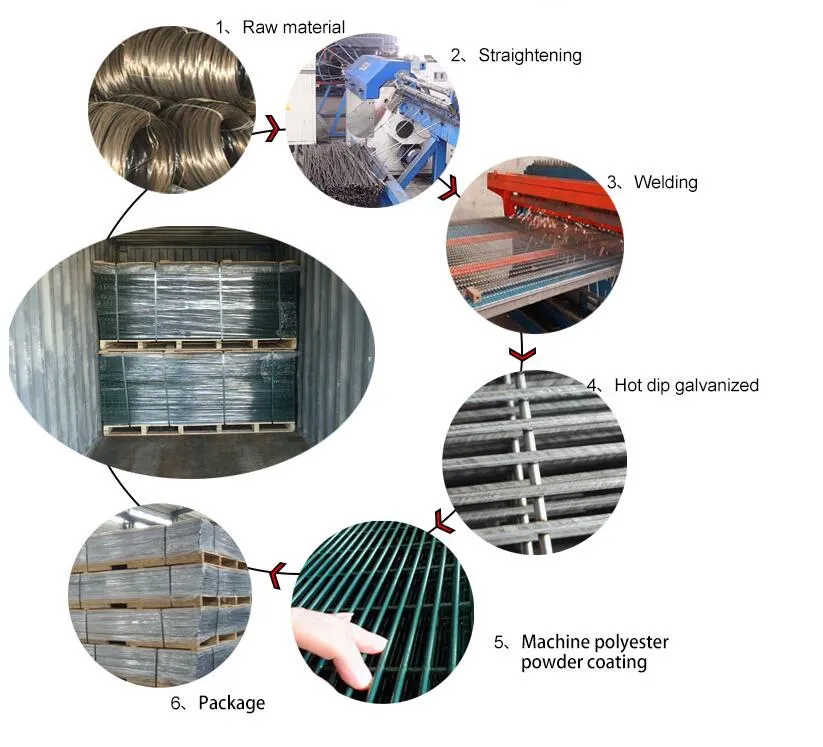 1、Raw material

2、Straightening

3、Welding

4、Hot dip galvanized

5、Machine polyester powder coating

6、Package