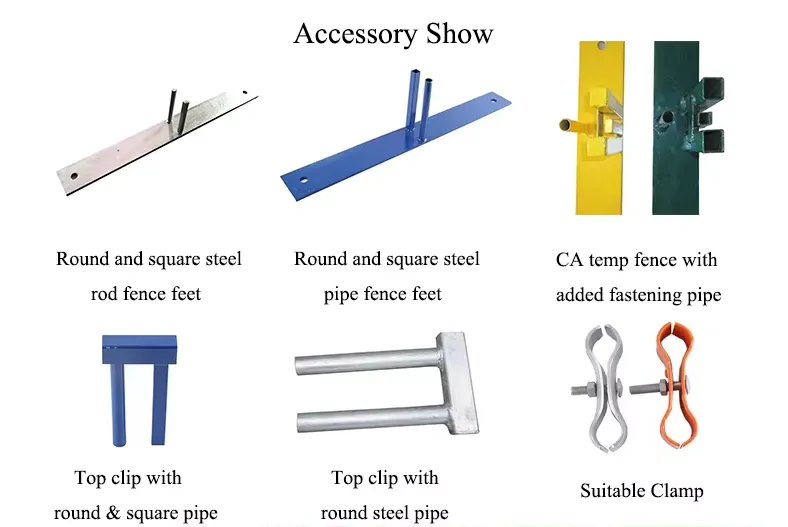 Accessory Show

Round and square steel rod fence feet

Round and square steel pipe fence feet

CA temp fence with added fastening pipe

Top clip with round & square pipe

Top clip with round steel pipe

Suitable Clamp