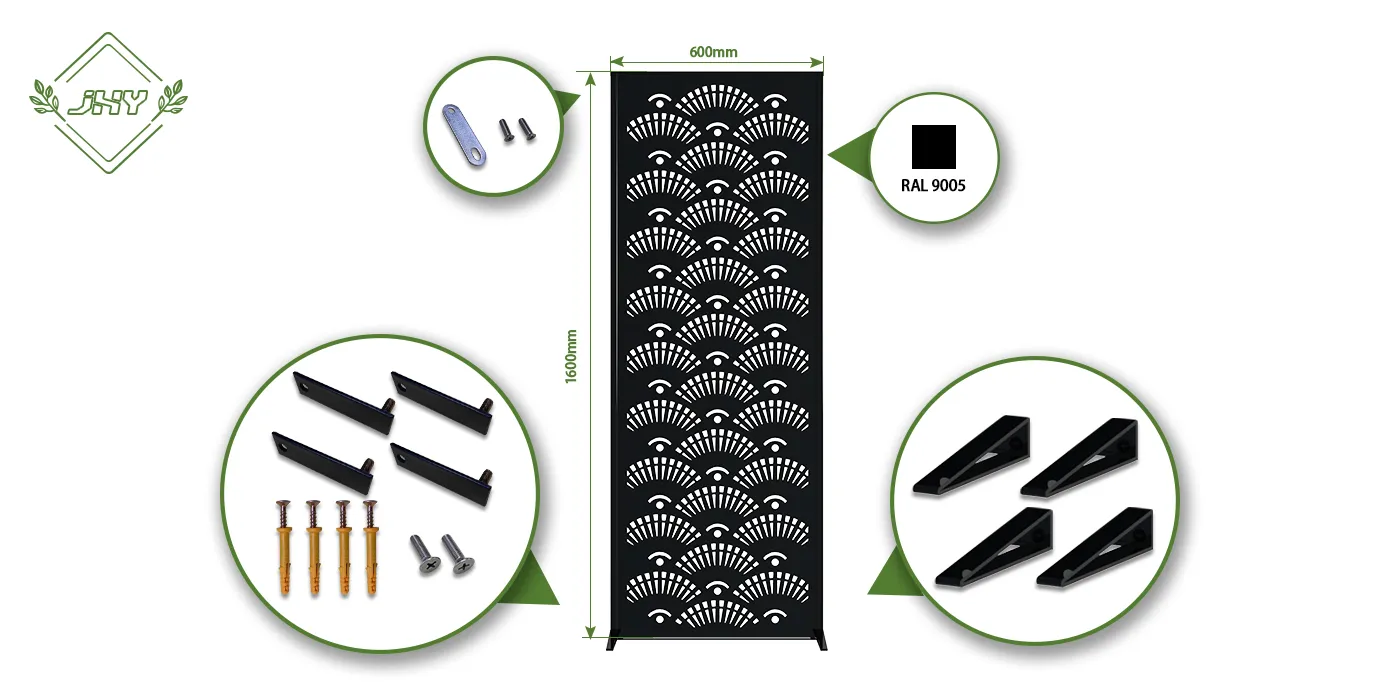 JHY

600mm

1600mm

RAL 9005