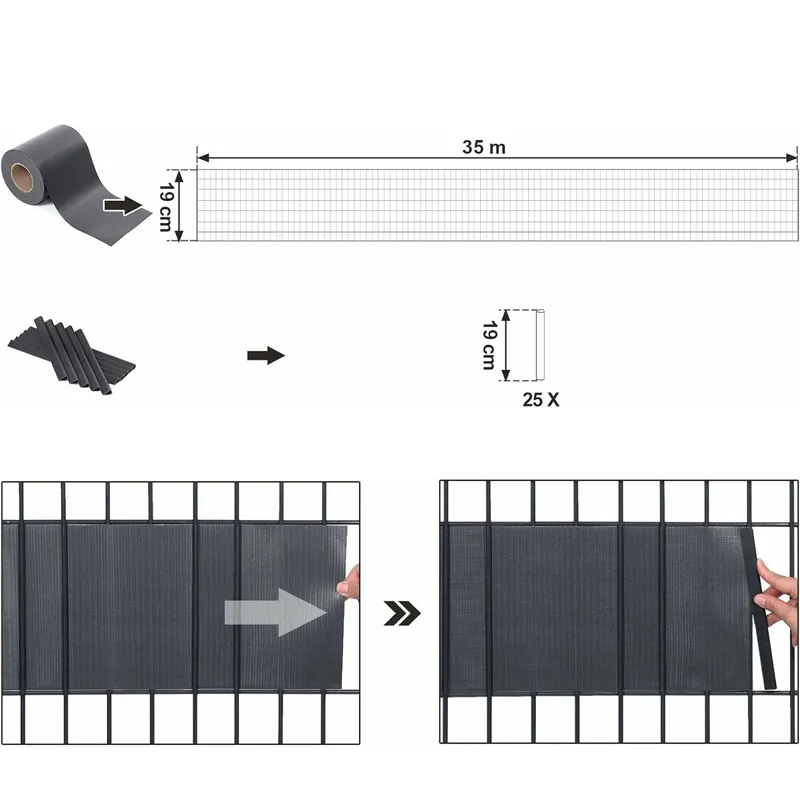 35 m

19 cm

19 cm

25 X