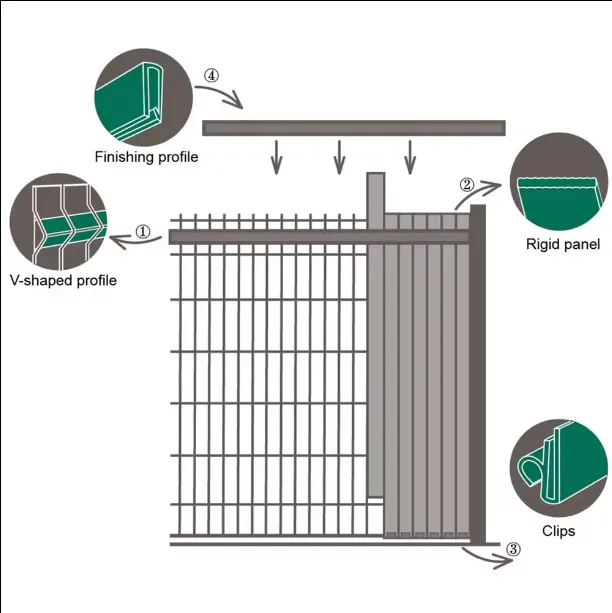 ④
Finishing profile
②
Rigid panel
①
V-shaped profile
Clips
③