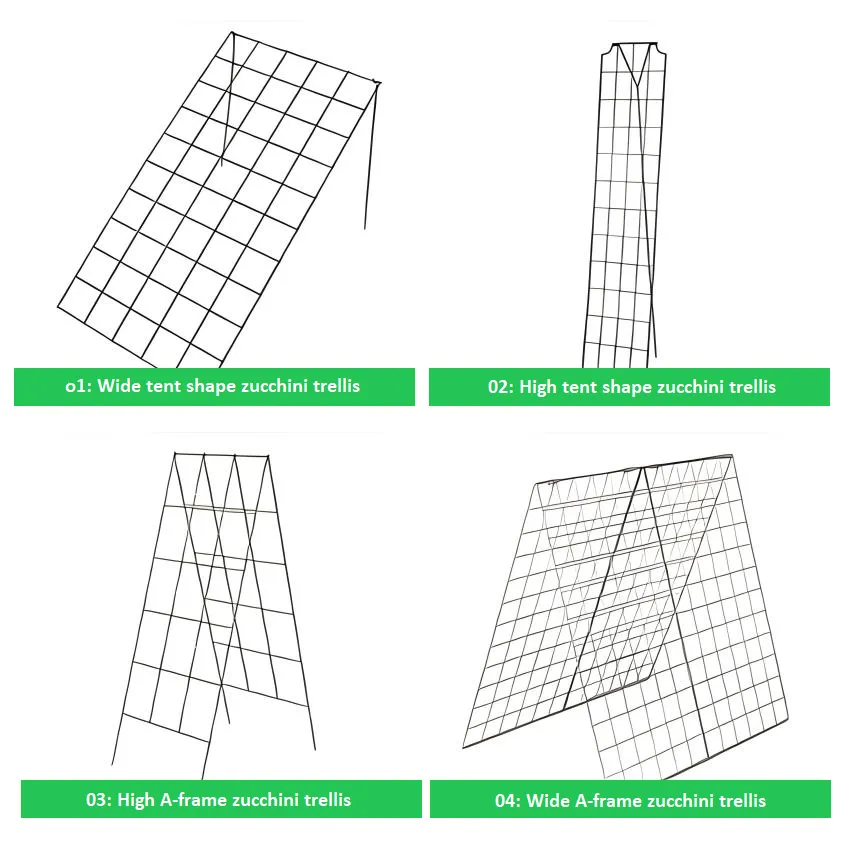 o1: Wide tent shape zucchini trellis

02: High tent shape zucchini trellis

03: High A-frame zucchini trellis

04: Wide A-frame zucchini trellis