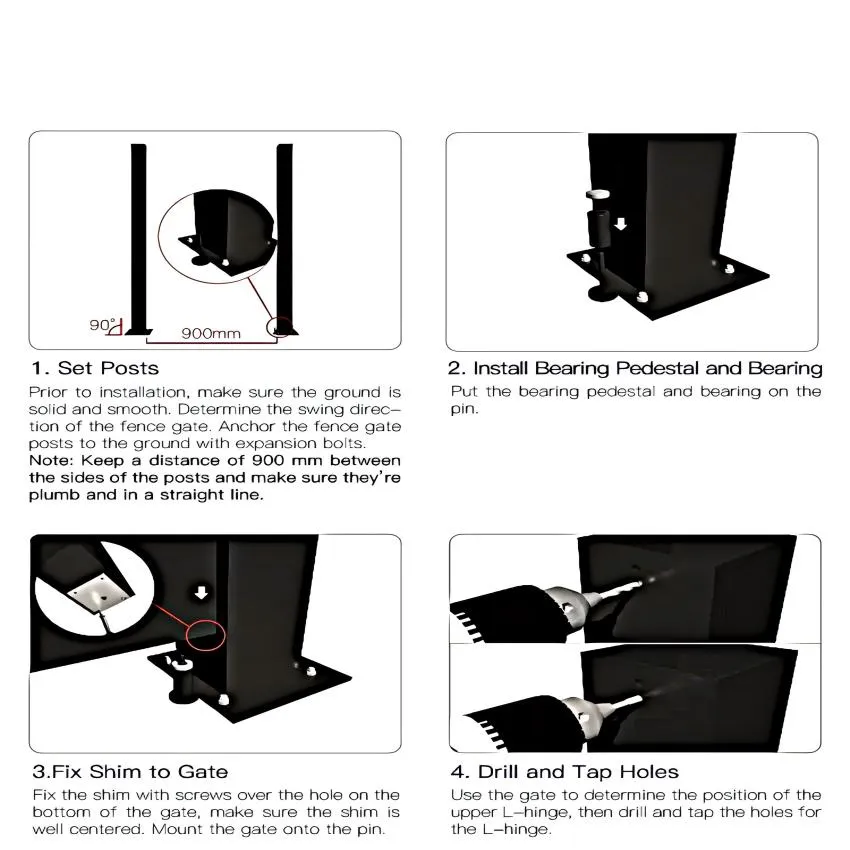 90°

900mm

1. Set Posts

Prior to installation, make sure the ground is solid and smooth. Determine the swing direction of the fence gate. Anchor the fence gate posts to the ground with expansion bolts.
Note: Keep a distance of 900 mm between the sides of the posts and make sure they're plumb and in a straight line.

2. Install Bearing Pedestal and Bearing

Put the bearing pedestal and bearing on the pin.

3.Fix Shim to Gate

Fix the shim with screws over the hole on the bottom of the gate, make sure the shim is well centered. Mount the gate onto the pin.

4. Drill and Tap Holes

Use the gate to determine the position of the upper L-hinge, then drill and tap the holes for the L-hinge.