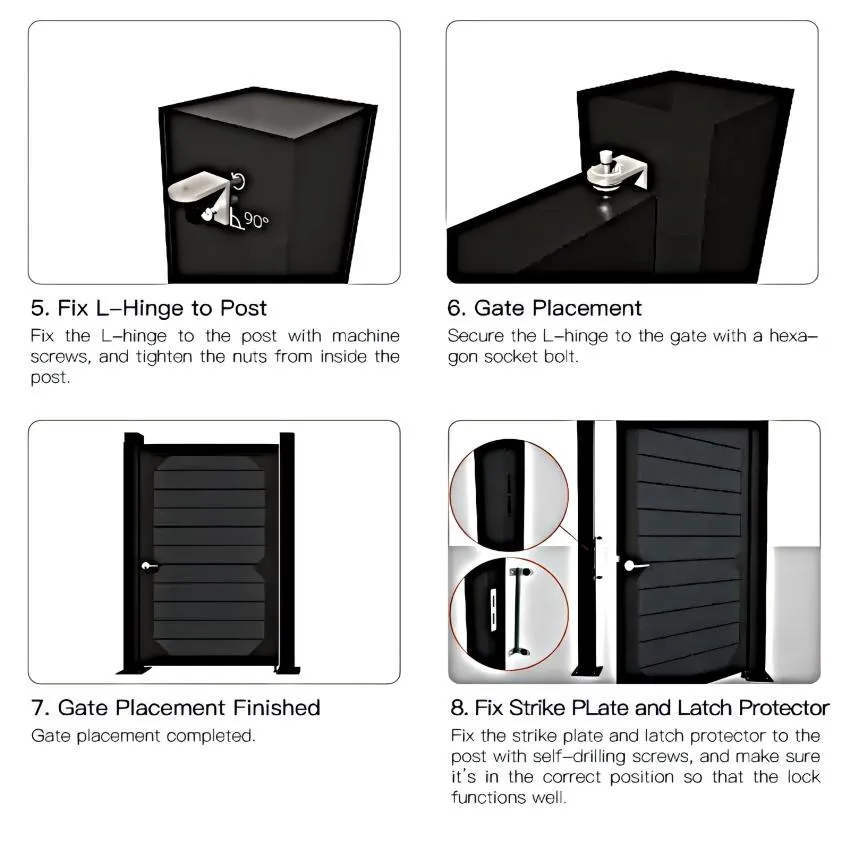 90°

5. Fix L–Hinge to Post

Fix the L–hinge to the post with machine screws, and tighten the nuts from inside the post.

6. Gate Placement

Secure the L–hinge to the gate with a hexagon socket bolt.

7. Gate Placement Finished

Gate placement completed.

8. Fix Strike PLate and Latch Protector

Fix the strike plate and latch protector to the post with self–drilling screws, and make sure it's in the correct position so that the lock functions well.