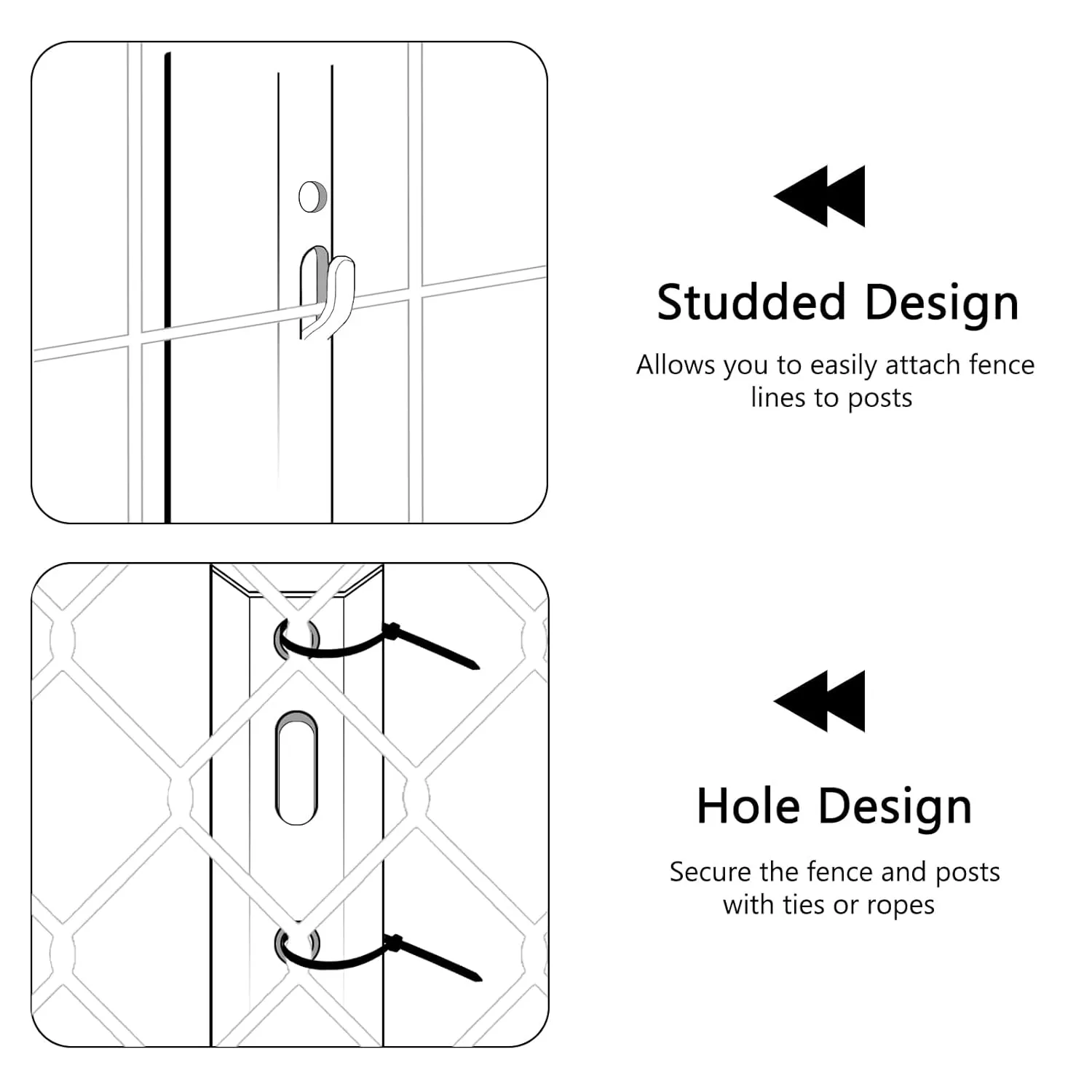 Studded Design

Allows you to easily attach fence lines to posts

Hole Design

Secure the fence and posts with ties or ropes