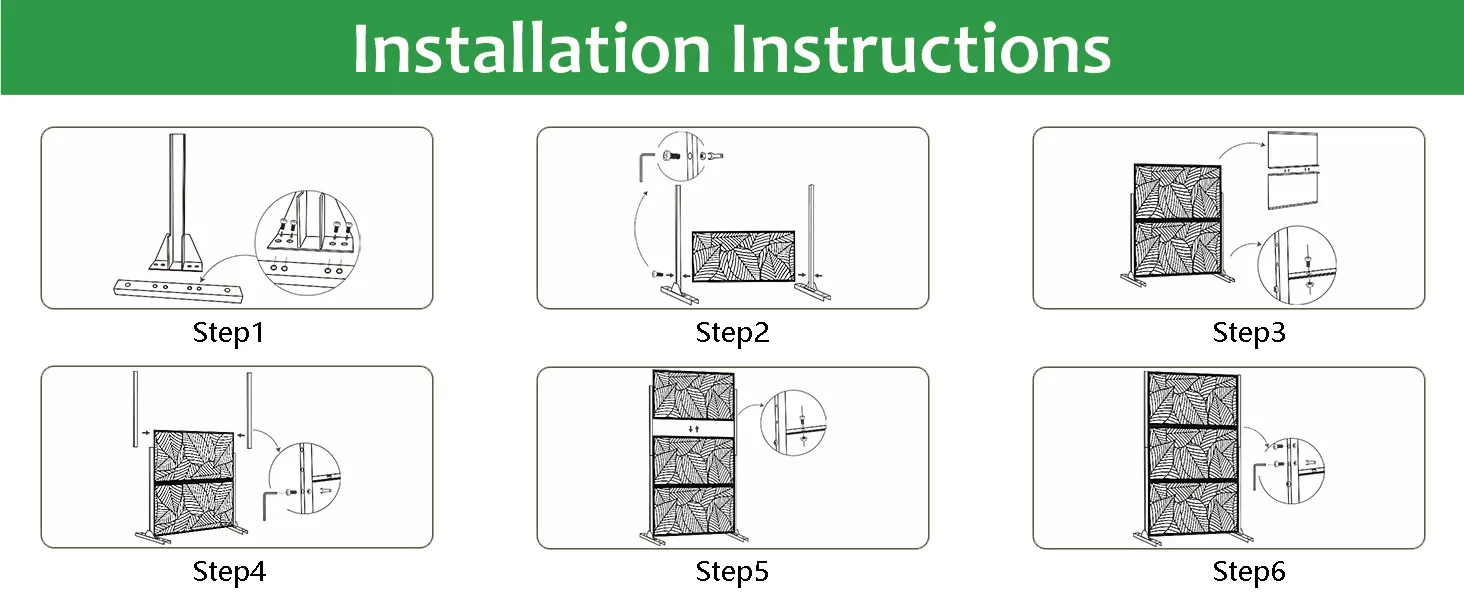 Installation Instructions

Step1

Step2

Step3

Step4

Step5

Step6