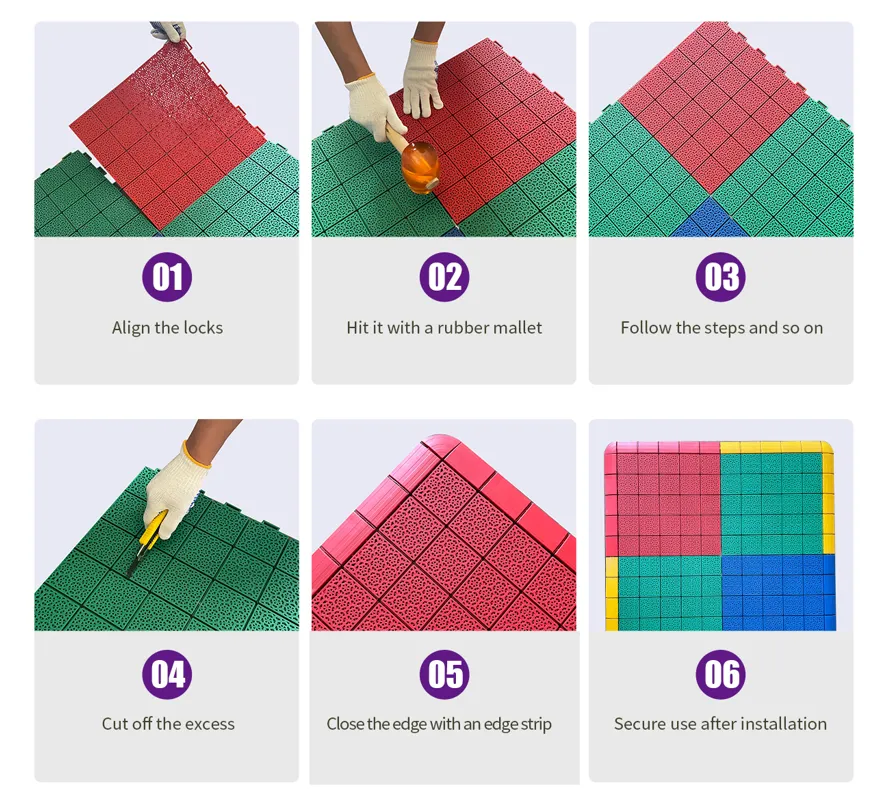 01

Align the locks

02

Hit it with a rubber mallet

03

Follow the steps and so on

04

Cut off the excess

05

Close the edge with an edge strip

06

Secure use after installation