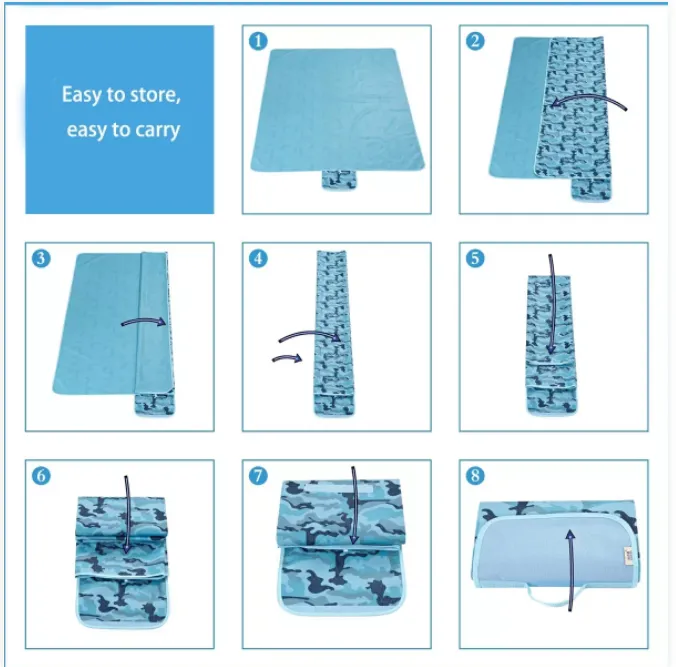 Easy to store, easy to carry

1

2

3

4

5

6

7

8