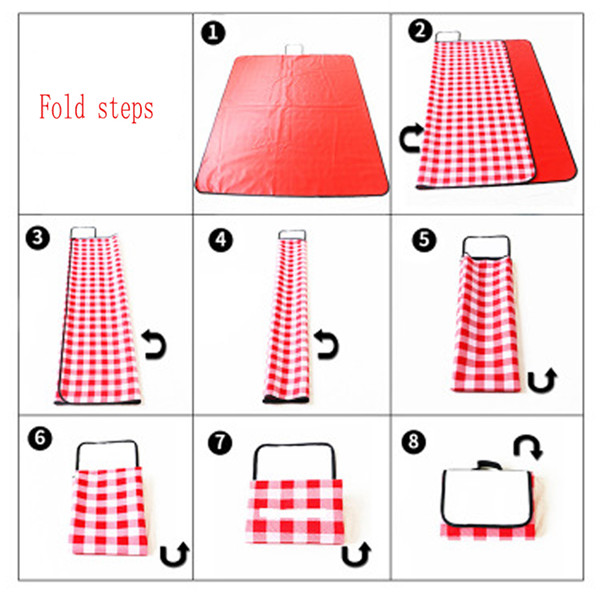 Fold steps

1

2

3

4

5

6

7

8