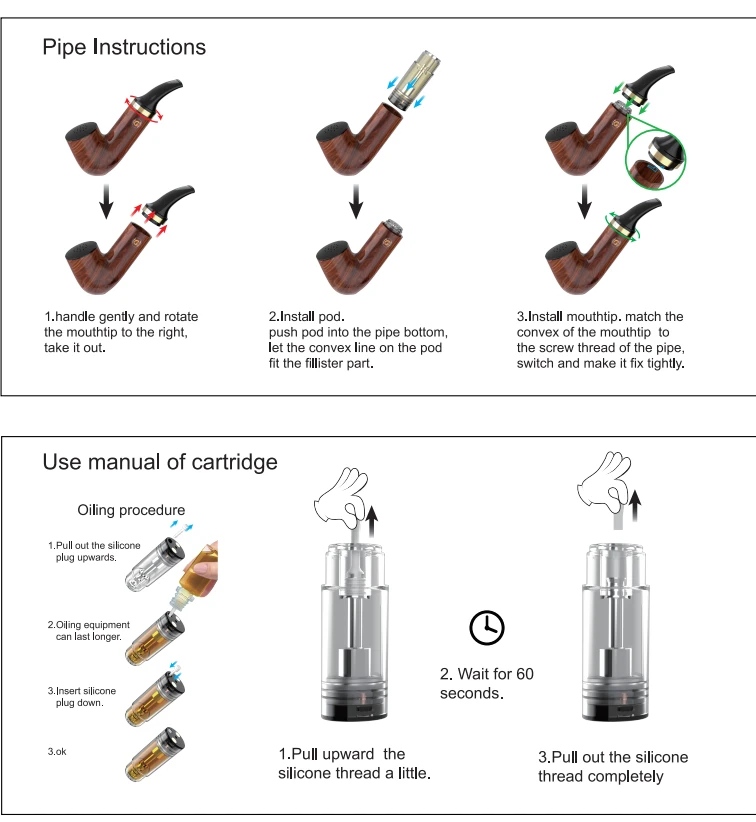 Pipe Instructions

1.handle gently and rotate the mouthtip to the right, take it out.

2.Install pod.
push pod into the pipe bottom, let the convex line on the pod fit the fillister part.

3.Install mouthtip. match the convex of the mouthtip to the screw thread of the pipe, switch and make it fix tightly.

Use manual of cartridge

Oiling procedure

1.Pull out the silicone plug upwards.

2.Oiling equipment can last longer.

3.Insert silicone plug down.

3.ok

1.Pull upward the silicone thread a little.

2. Wait for 60 seconds.

3.Pull out the silicone thread completely