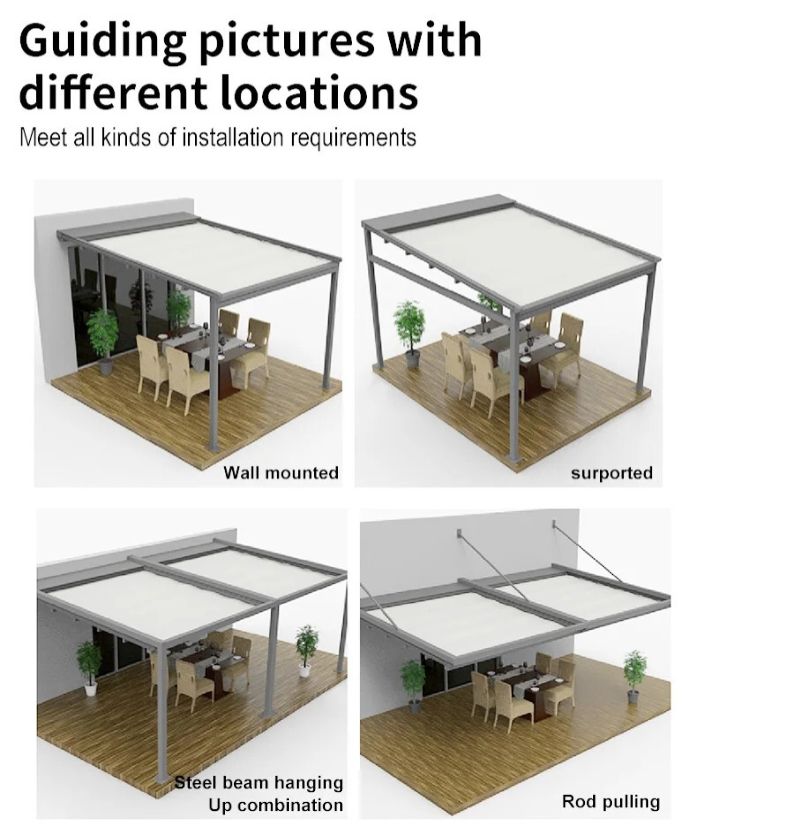 Guiding pictures with different locations

Meet all kinds of installation requirements

Wall mounted

surported

Steel beam hanging
Up combination

Rod pulling