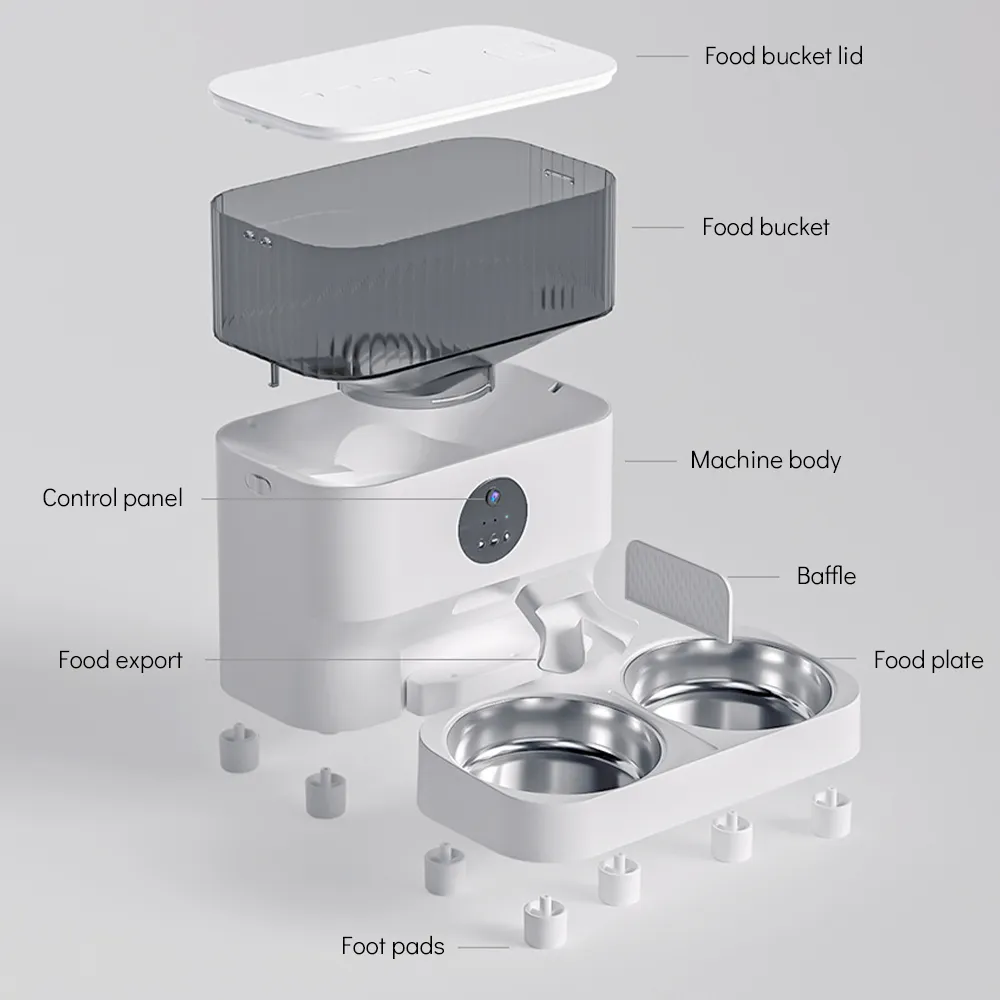 Food bucket lid

Food bucket

Machine body

Control panel

Baffle

Food export

Food plate

Foot pads