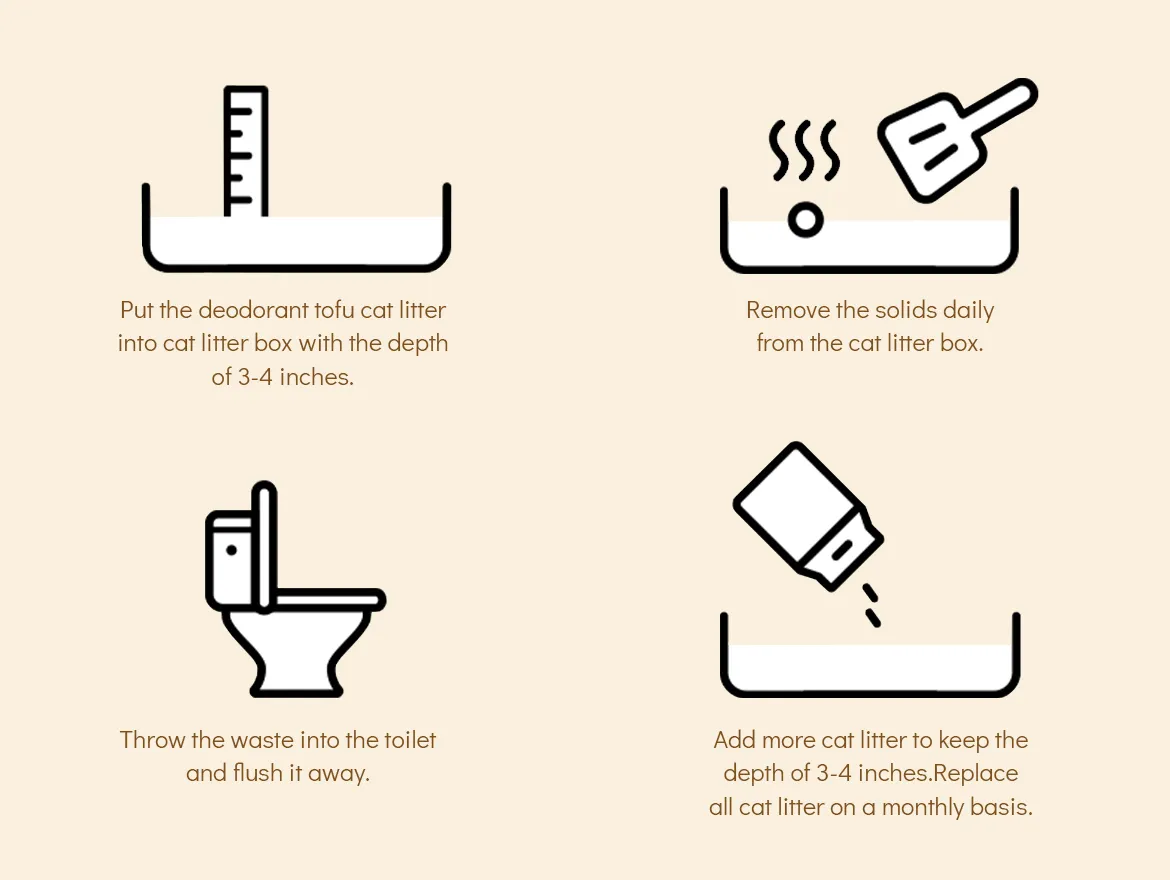 Put the deodorant tofu cat litter into cat litter box with the depth of 3-4 inches.

Remove the solids daily from the cat litter box.

Throw the waste into the toilet and flush it away.

Add more cat litter to keep the depth of 3-4 inches.Replace all cat litter on a monthly basis.