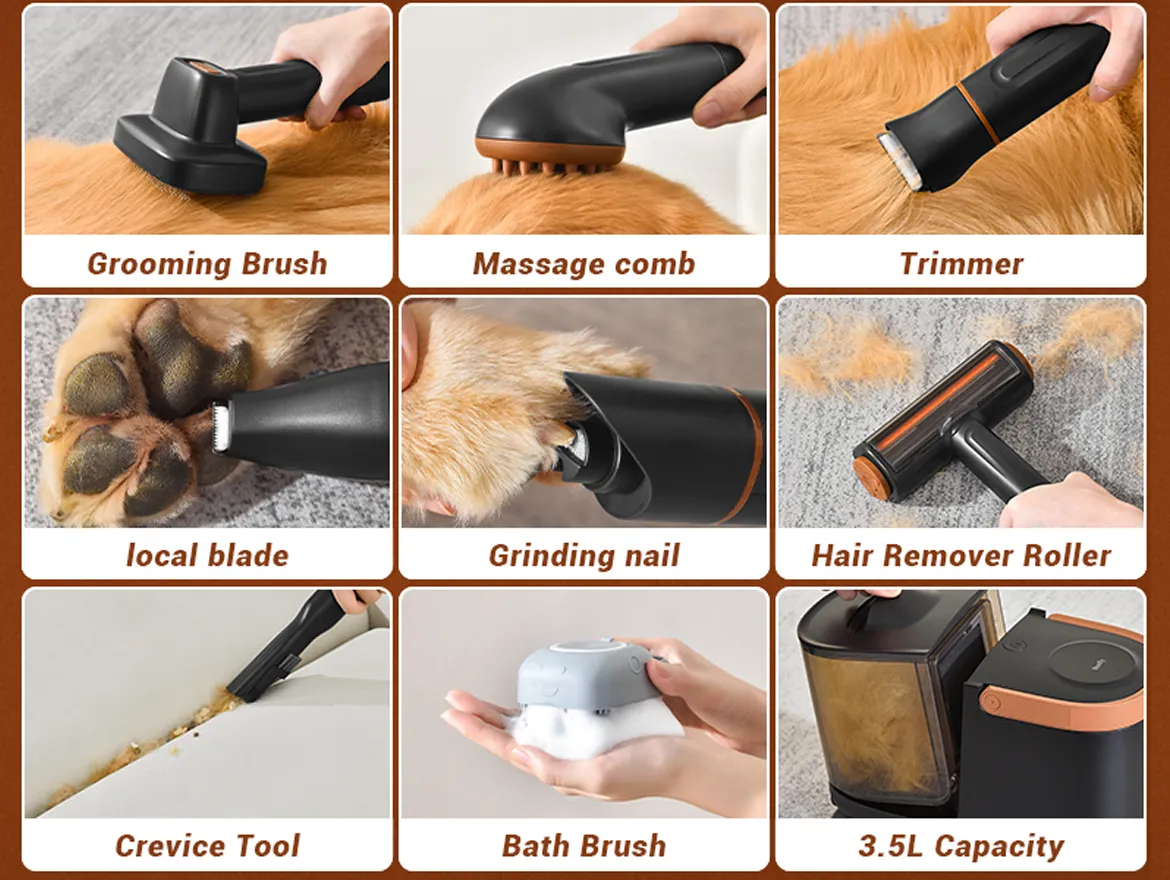 Grooming Brush

Massage comb

Trimmer

local blade

Grinding nail

Hair Remover Roller

Crevice Tool

Bath Brush

3.5L Capacity