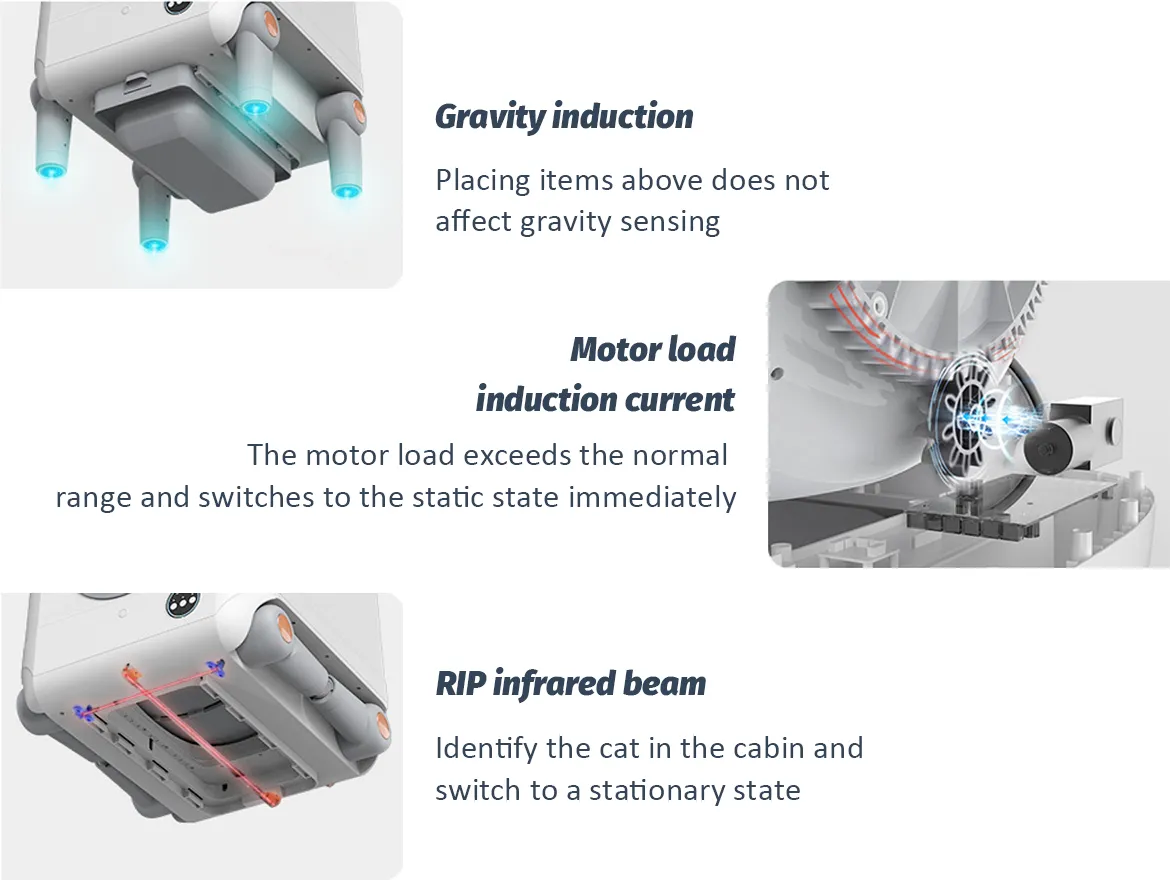 Gravity induction

Placing items above does not affect gravity sensing

Motor load induction current

The motor load exceeds the normal range and switches to the static state immediately

RIP infrared beam

Identify the cat in the cabin and switch to a stationary state