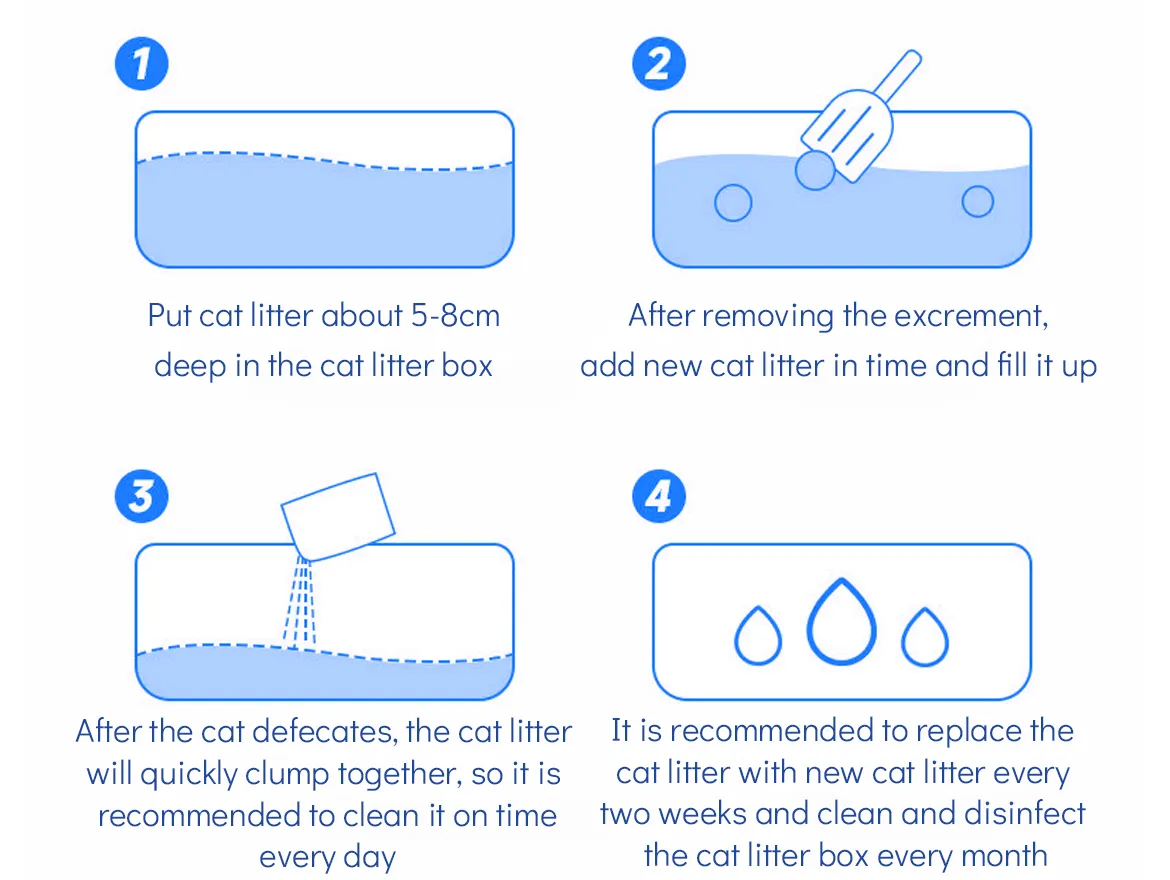 1

Put cat litter about 5-8cm deep in the cat litter box

2

After removing the excrement, add new cat litter in time and fill it up

3

After the cat defecates, the cat litter will quickly clump together, so it is recommended to clean it on time every day

4

It is recommended to replace the cat litter with new cat litter every two weeks and clean and disinfect the cat litter box every month