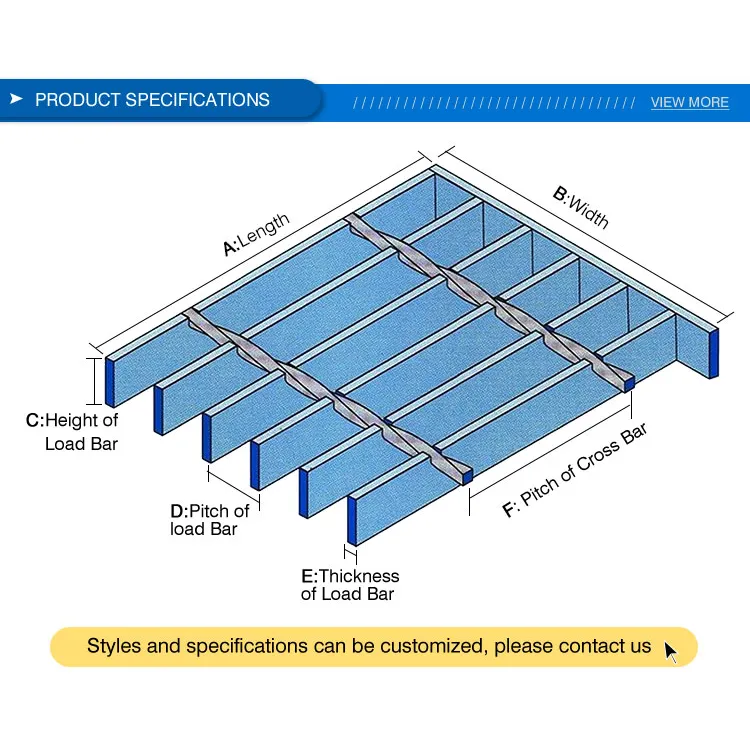 PRODUCT SPECIFICATIONS

VIEW MORE

A:Length

B:Width

C:Height of Load Bar

D:Pitch of load Bar

E:Thickness of Load Bar

F: Pitch of Cross Bar

Styles and specifications can be customized, please contact us