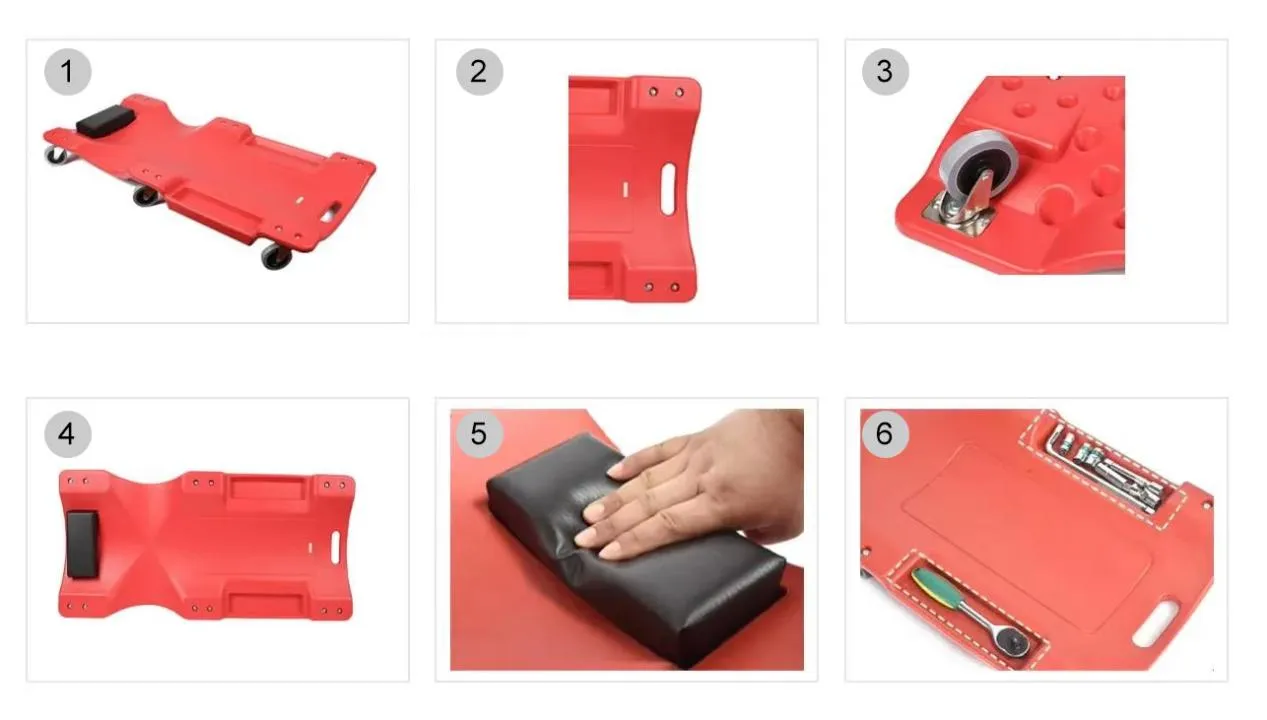 1

2

3

4

5

6