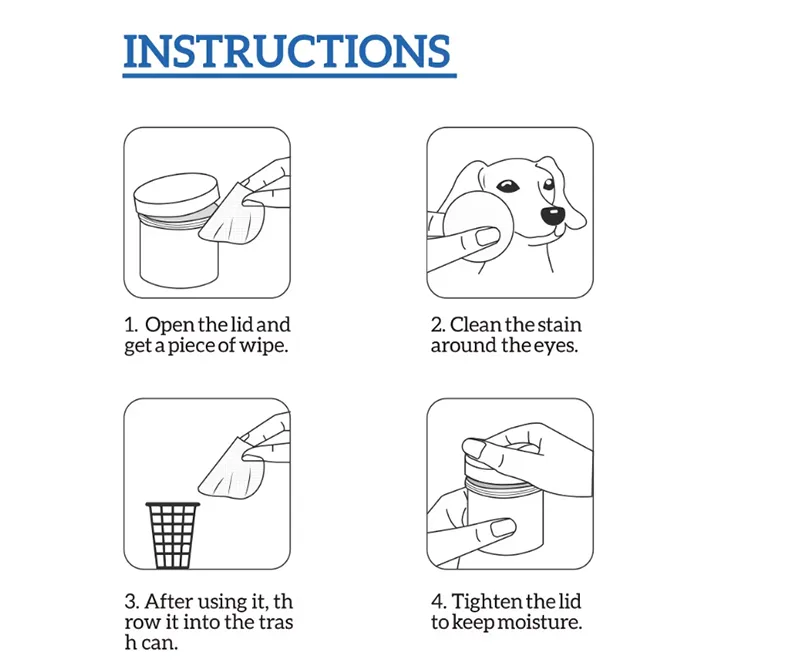 INSTRUCTIONS

1. Open the lid and get a piece of wipe.

2. Clean the stain around the eyes.

3. After using it, th row it into the tras h can.

4. Tighten the lid to keep moisture.