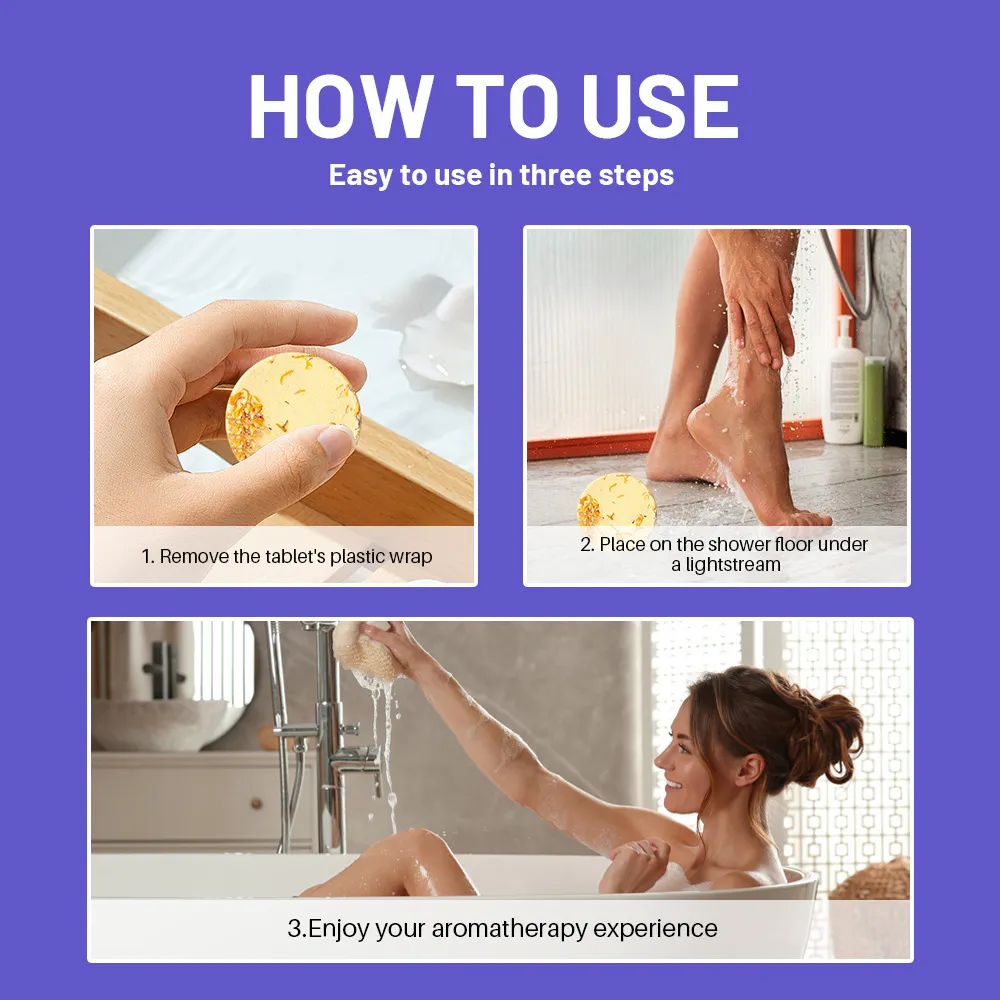 HOW TO USE

Easy to use in three steps

1. Remove the tablet's plastic wrap

2. Place on the shower floor under a lightstream

3.Enjoy your aromatherapy experience