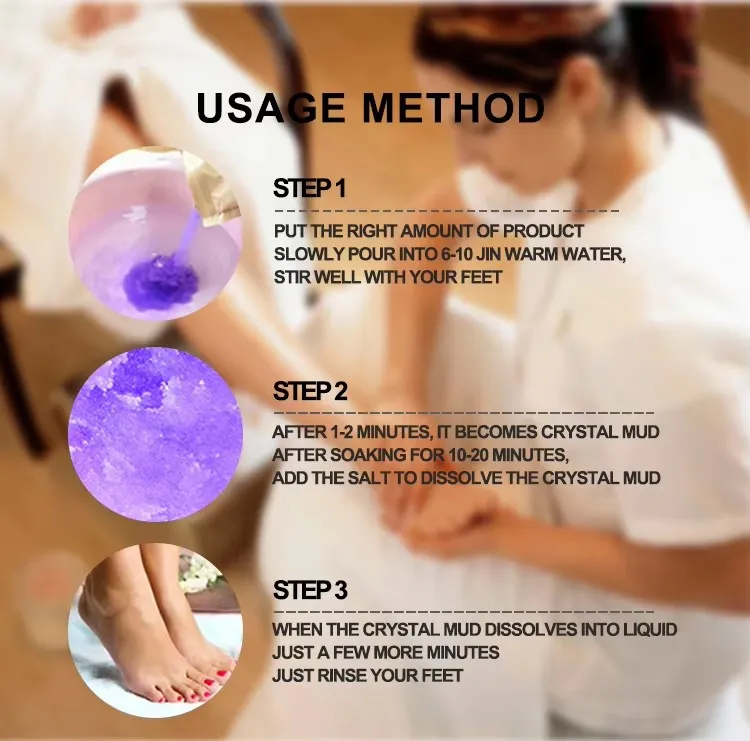 USAGE METHOD

STEP 1

PUT THE RIGHT AMOUNT OF PRODUCT SLOWLY POUR INTO 6-10 JIN WARM WATER, STIR WELL WITH YOUR FEET

STEP 2

AFTER 1-2 MINUTES, IT BECOMES CRYSTAL MUD AFTER SOAKING FOR 10-20 MINUTES, ADD THE SALT TO DISSOLVE THE CRYSTAL MUD

STEP 3

WHEN THE CRYSTAL MUD DISSOLVES INTO LIQUID JUST A FEW MORE MINUTES JUST RINSE YOUR FEET