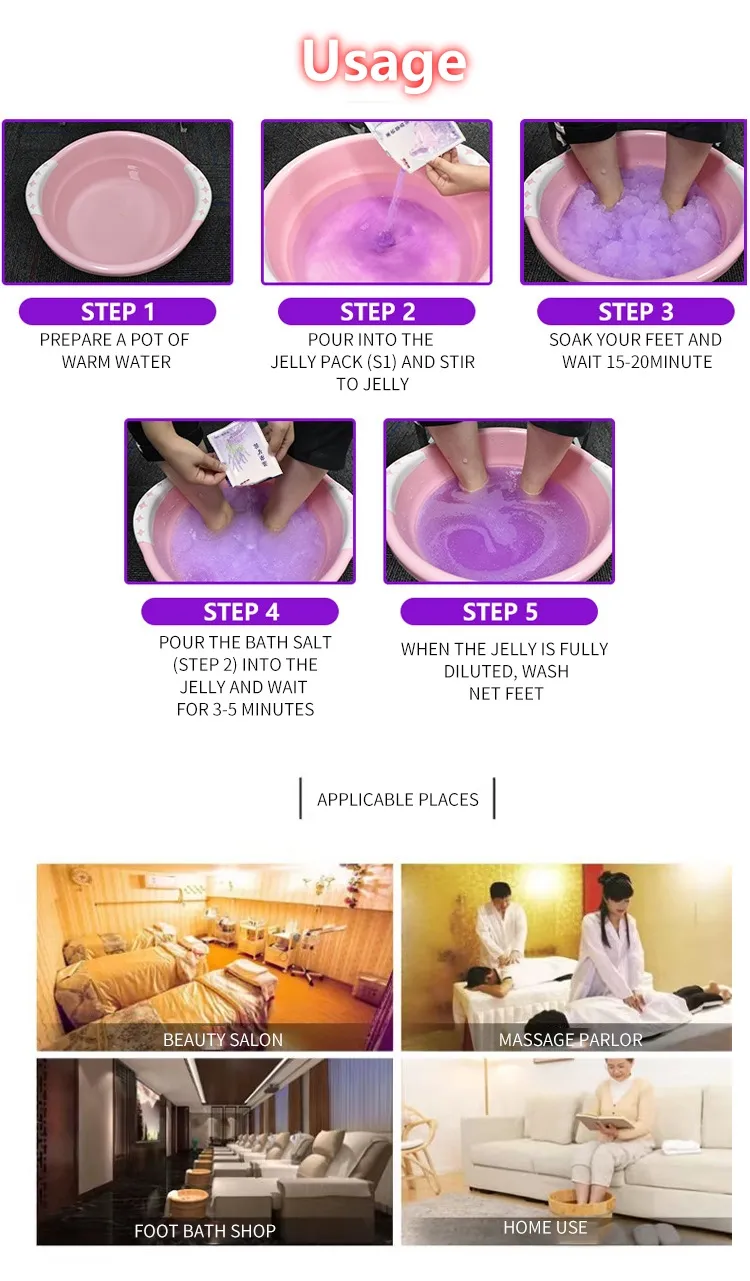 Usage

STEP 1
PREPARE A POT OF WARM WATER

STEP 2
POUR INTO THE JELLY PACK (S1) AND STIR TO JELLY

STEP 3
SOAK YOUR FEET AND WAIT 15-20MINUTE

STEP 4
POUR THE BATH SALT (STEP 2) INTO THE JELLY AND WAIT FOR 3-5 MINUTES

STEP 5
WHEN THE JELLY IS FULLY DILUTED, WASH NET FEET

APPLICABLE PLACES

BEAUTY SALON
MASSAGE PARLOR
FOOT BATH SHOP
HOME USE