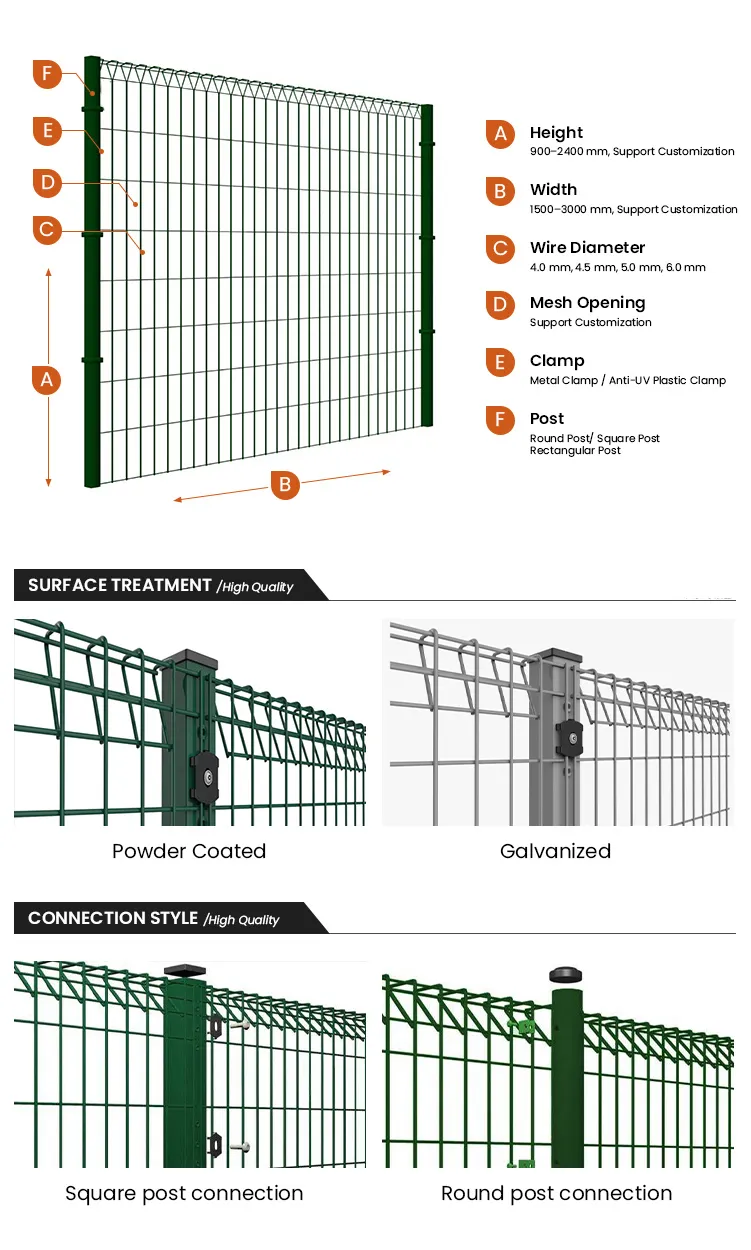 F

E

D

C

A

B

A Height
900–2400 mm, Support Customization

B Width
1500–3000 mm, Support Customization

C Wire Diameter
4.0 mm, 4.5 mm, 5.0 mm, 6.0 mm

D Mesh Opening
Support Customization

E Clamp
Metal Clamp / Anti-UV Plastic Clamp

F Post
Round Post/ Square Post
Rectangular Post

SURFACE TREATMENT /High Quality

Powder Coated

Galvanized

CONNECTION STYLE /High Quality

Square post connection

Round post connection