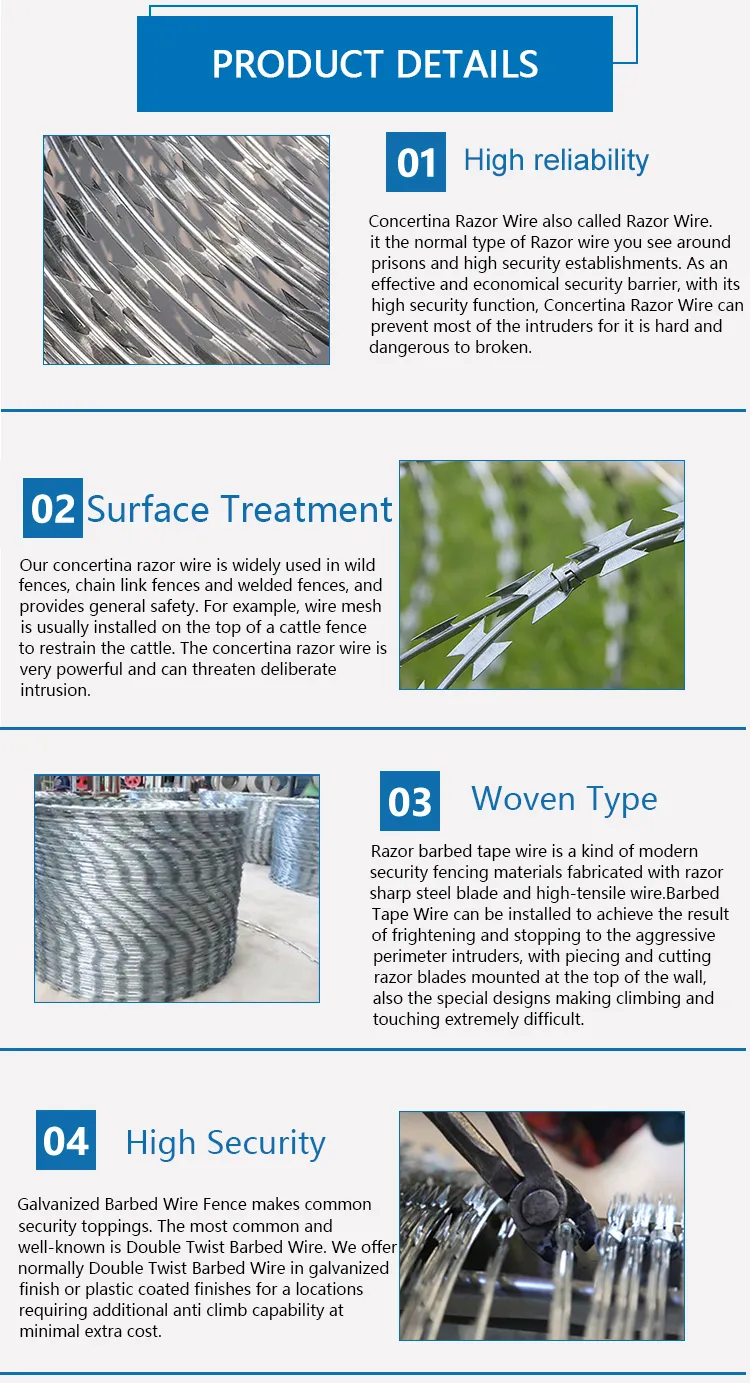 PRODUCT DETAILS

01 High reliability

Concertina Razor Wire also called Razor Wire. it the normal type of Razor wire you see around prisons and high security establishments. As an effective and economical security barrier, with its high security function, Concertina Razor Wire can prevent most of the intruders for it is hard and dangerous to broken.

02 Surface Treatment

Our concertina razor wire is widely used in wild fences, chain link fences and welded fences, and provides general safety. For example, wire mesh is usually installed on the top of a cattle fence to restrain the cattle. The concertina razor wire is very powerful and can threaten deliberate intrusion.

03 Woven Type

Razor barbed tape wire is a kind of modern security fencing materials fabricated with razor sharp steel blade and high-tensile wire.Barbed Tape Wire can be installed to achieve the result of frightening and stopping to the aggressive perimeter intruders, with piecing and cutting razor blades mounted at the top of the wall, also the special designs making climbing and touching extremely difficult.

04 High Security

Galvanized Barbed Wire Fence makes common security toppings. The most common and well-known is Double Twist Barbed Wire. We offer normally Double Twist Barbed Wire in galvanized finish or plastic coated finishes for a locations requiring additional anti climb capability at minimal extra cost.