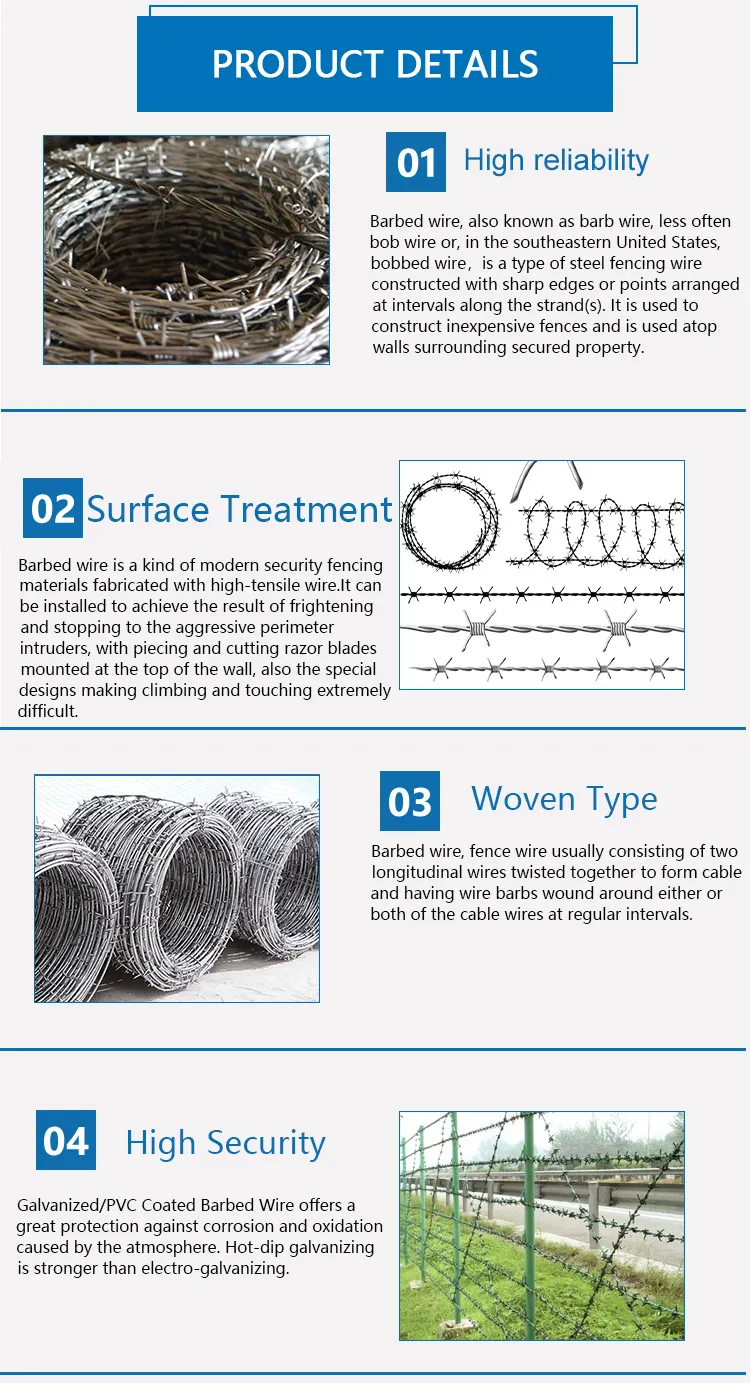 PRODUCT DETAILS

01 High reliability

Barbed wire, also known as barb wire, less often bob wire or, in the southeastern United States, bobbed wire，is a type of steel fencing wire constructed with sharp edges or points arranged at intervals along the strand(s). It is used to construct inexpensive fences and is used atop walls surrounding secured property.

02 Surface Treatment

Barbed wire is a kind of modern security fencing materials fabricated with high-tensile wire.It can be installed to achieve the result of frightening and stopping to the aggressive perimeter intruders, with piecing and cutting razor blades mounted at the top of the wall, also the special designs making climbing and touching extremely difficult.

03 Woven Type

Barbed wire, fence wire usually consisting of two longitudinal wires twisted together to form cable and having wire barbs wound around either or both of the cable wires at regular intervals.

04 High Security

Galvanized/PVC Coated Barbed Wire offers a great protection against corrosion and oxidation caused by the atmosphere. Hot-dip galvanizing is stronger than electro-galvanizing.