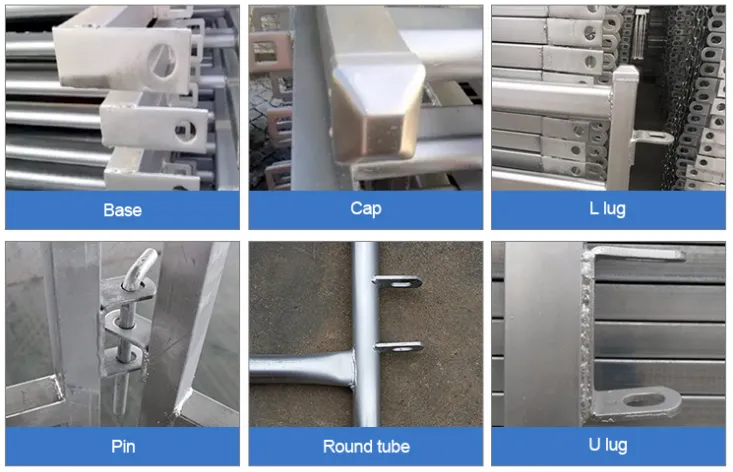 Base

Cap

L lug

Pin

Round tube

U lug