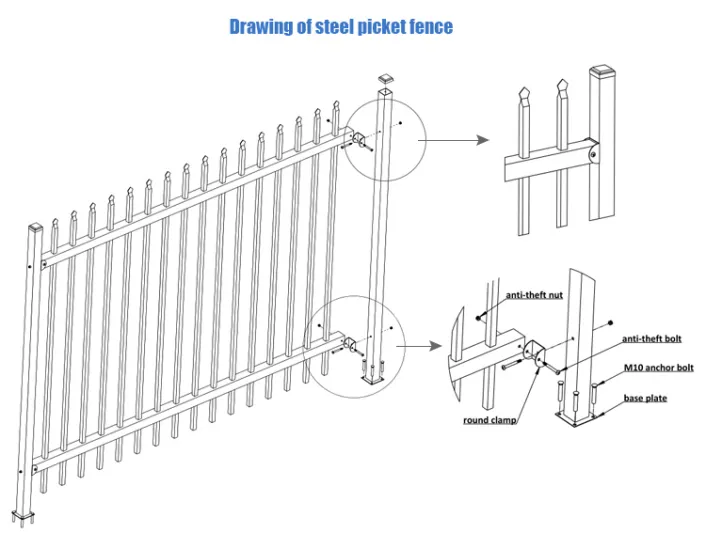 Drawing of steel picket fence

anti-theft nut

anti-theft bolt

M10 anchor bolt

base plate

round clamp