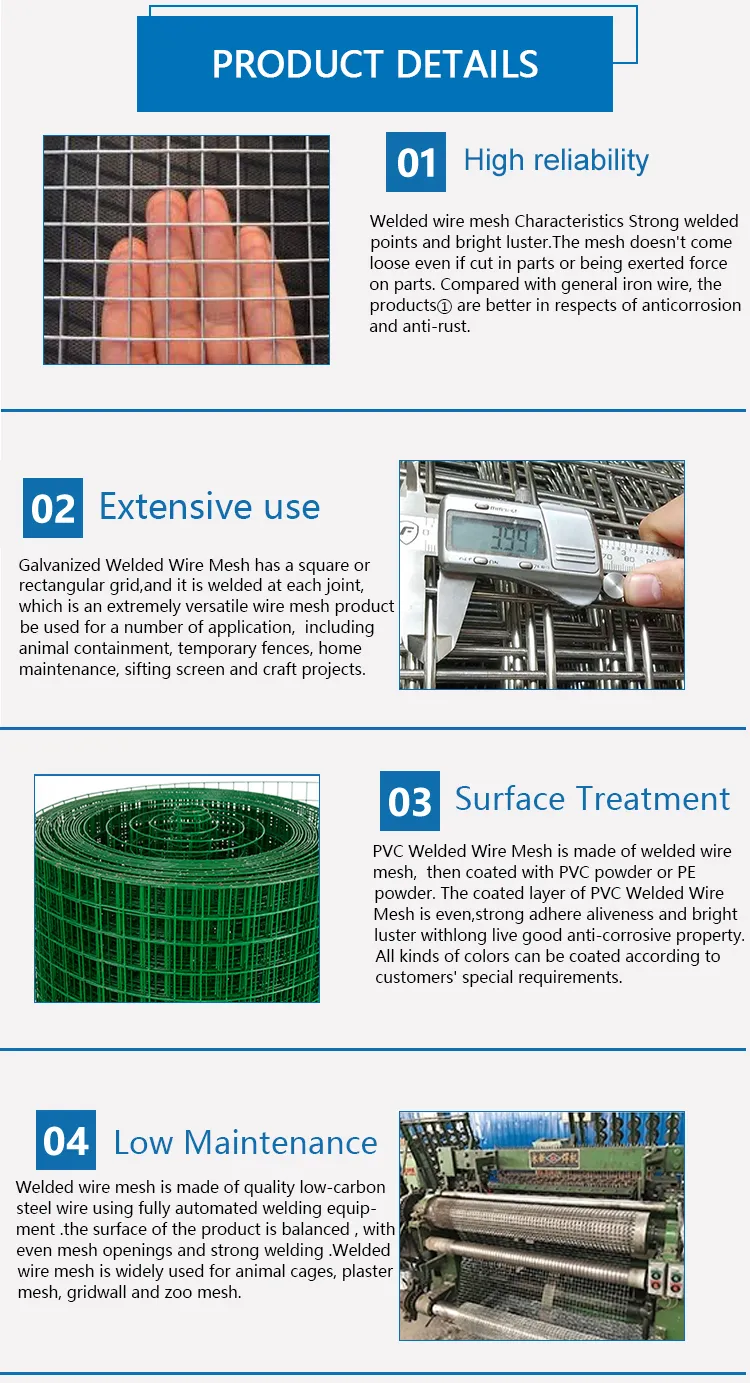 PRODUCT DETAILS

01 High reliability

Welded wire mesh Characteristics Strong welded points and bright luster.The mesh doesn't come loose even if cut in parts or being exerted force on parts. Compared with general iron wire, the products① are better in respects of anticorrosion and anti-rust.

02 Extensive use

Galvanized Welded Wire Mesh has a square or rectangular grid,and it is welded at each joint, which is an extremely versatile wire mesh product be used for a number of application, including animal containment, temporary fences, home maintenance, sifting screen and craft projects.

3.99

03 Surface Treatment

PVC Welded Wire Mesh is made of welded wire mesh, then coated with PVC powder or PE powder. The coated layer of PVC Welded Wire Mesh is even,strong adhere aliveness and bright luster withlong live good anti-corrosive property. All kinds of colors can be coated according to customers' special requirements.

04 Low Maintenance

Welded wire mesh is made of quality low-carbon steel wire using fully automated welding equipment .the surface of the product is balanced , with even mesh openings and strong welding .Welded wire mesh is widely used for animal cages, plaster mesh, gridwall and zoo mesh.