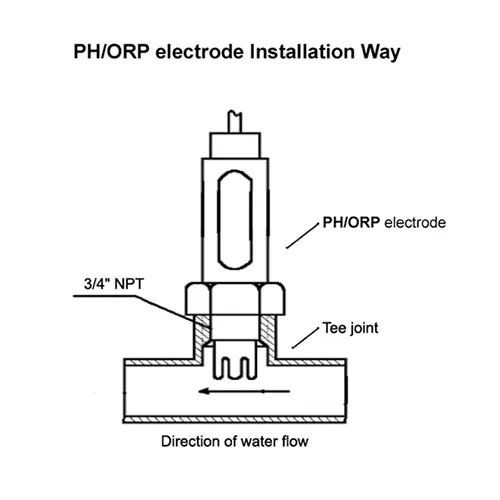 PH/ORP electrode Installation Way

PH/ORP electrode

3/4" NPT

Tee joint

Direction of water flow